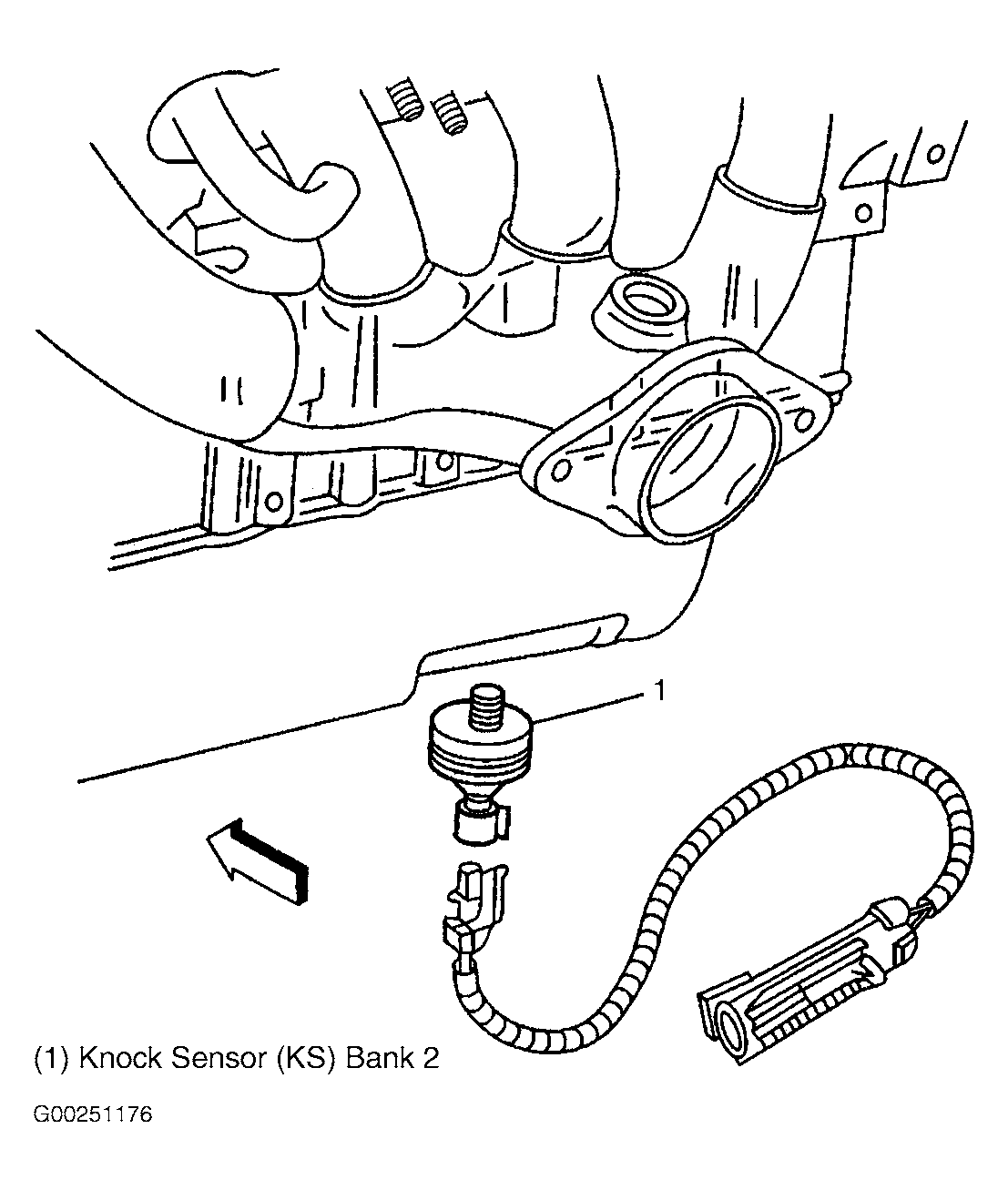 1

(1) Knock Sensor (KS) Bank 2

G00251176