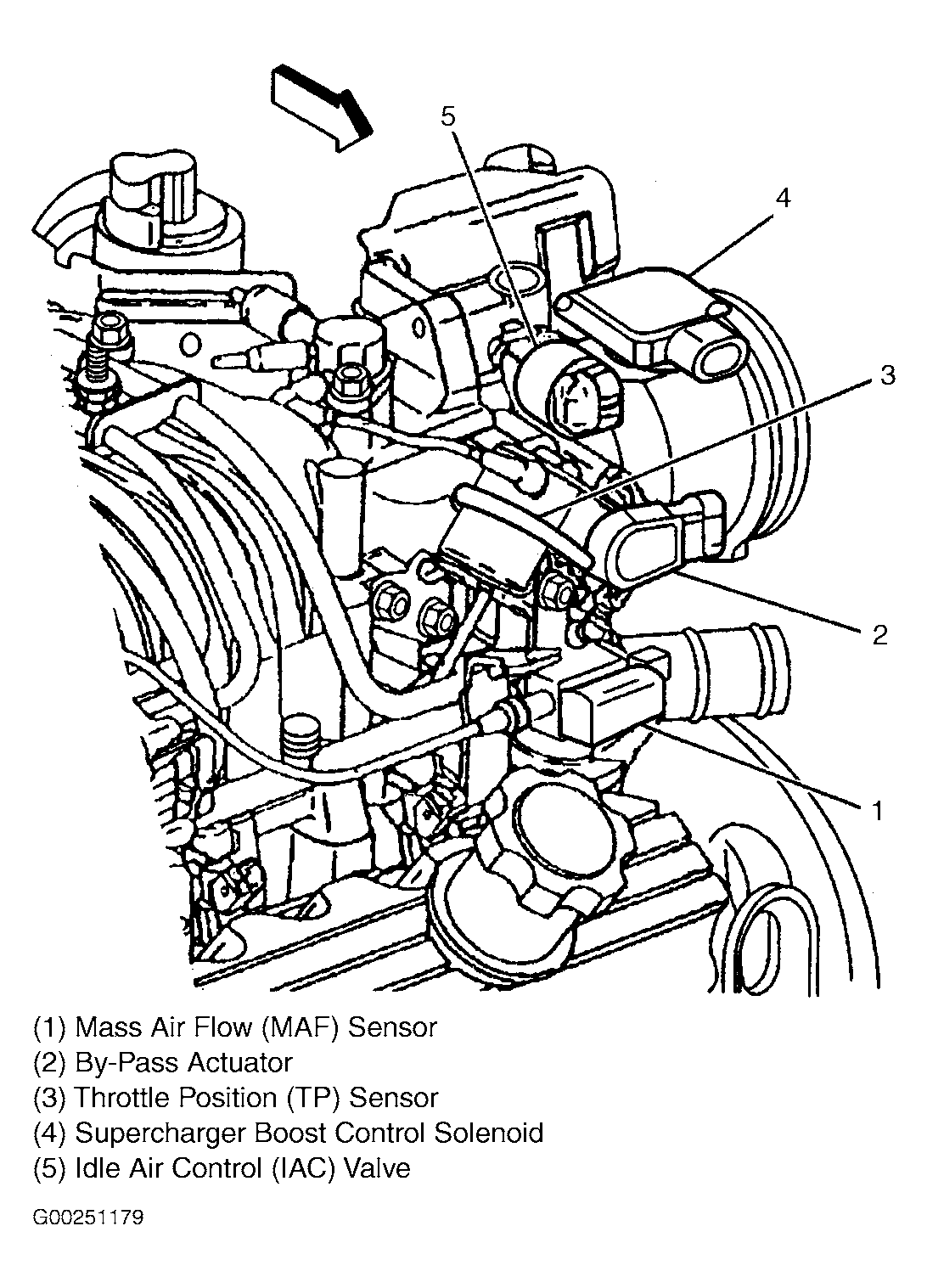 5
4
3
2
1

(1) Mass Air Flow (MAF) Sensor
(2) By-Pass Actuator
(3) Throttle Position (TP) Sensor
(4) Supercharger Boost Control Solenoid
(5) Idle Air Control (IAC) Valve

G00251179