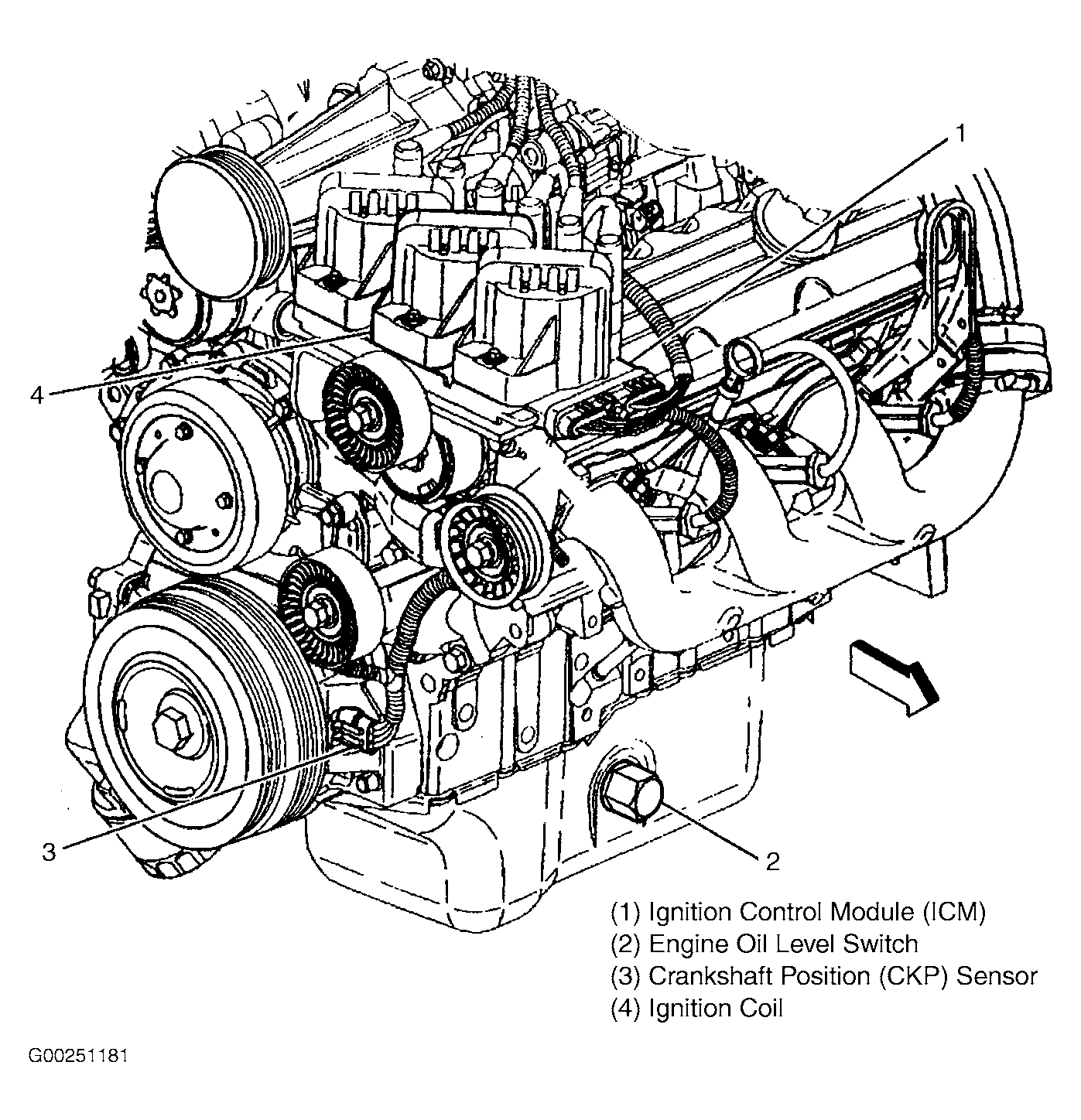 1

4

3

2

(1) Ignition Control Module (ICM)
(2) Engine Oil Level Switch
(3) Crankshaft Position (CKP) Sensor
(4) Ignition Coil

G00251181