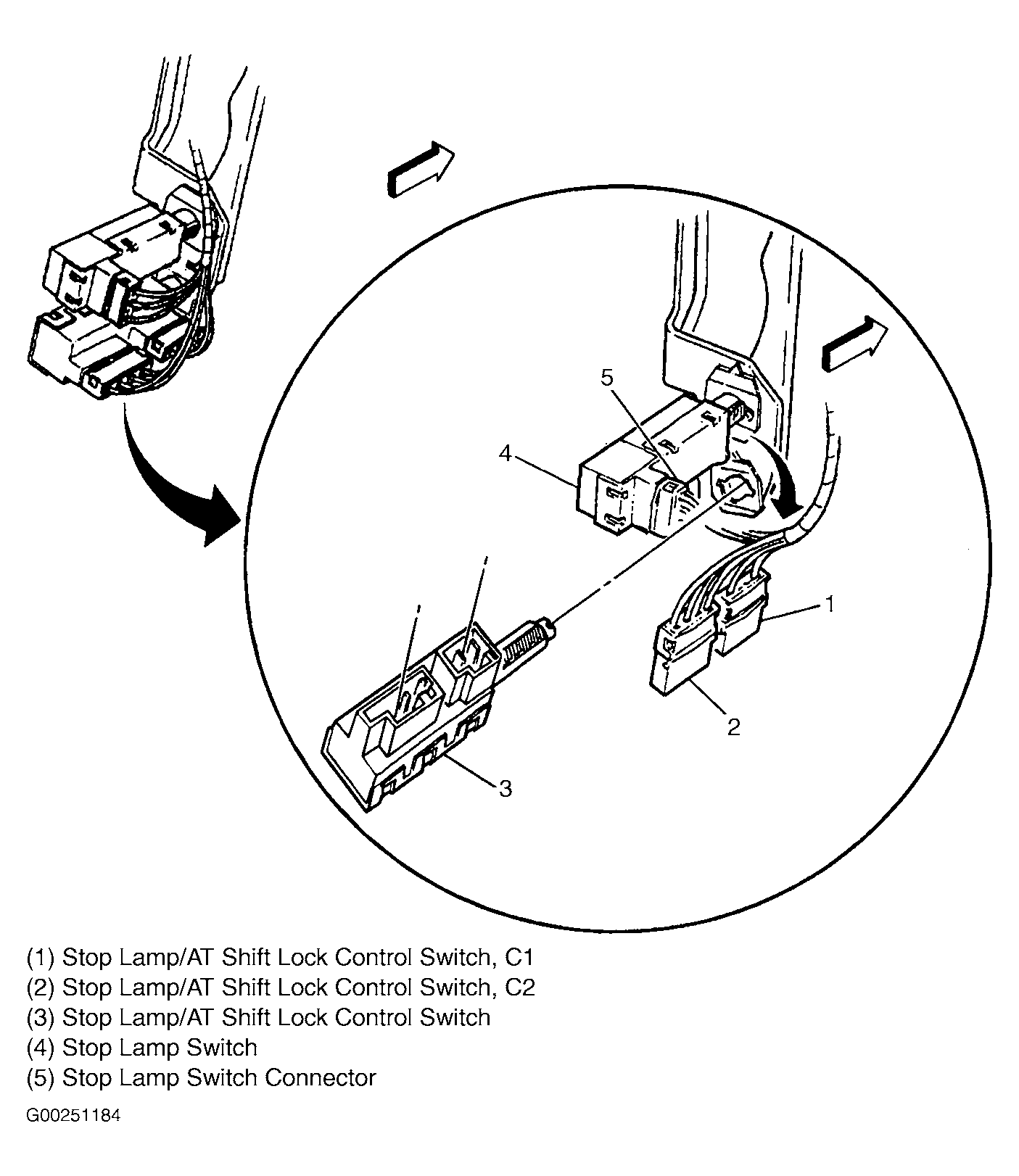 5

4

1

2

3

(1) Stop Lamp/AT Shift Lock Control Switch, C1
(2) Stop Lamp/AT Shift Lock Control Switch, C2
(3) Stop Lamp/AT Shift Lock Control Switch
(4) Stop Lamp Switch
(5) Stop Lamp Switch Connector

G00251184