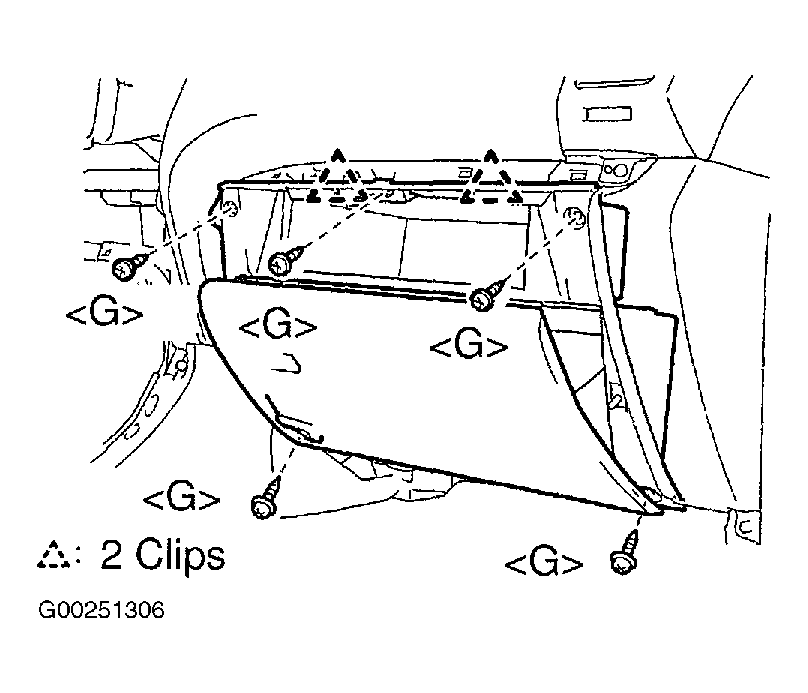 <G>

<G>

<G>

<G>

<G>

△: 2 Clips

G00251306