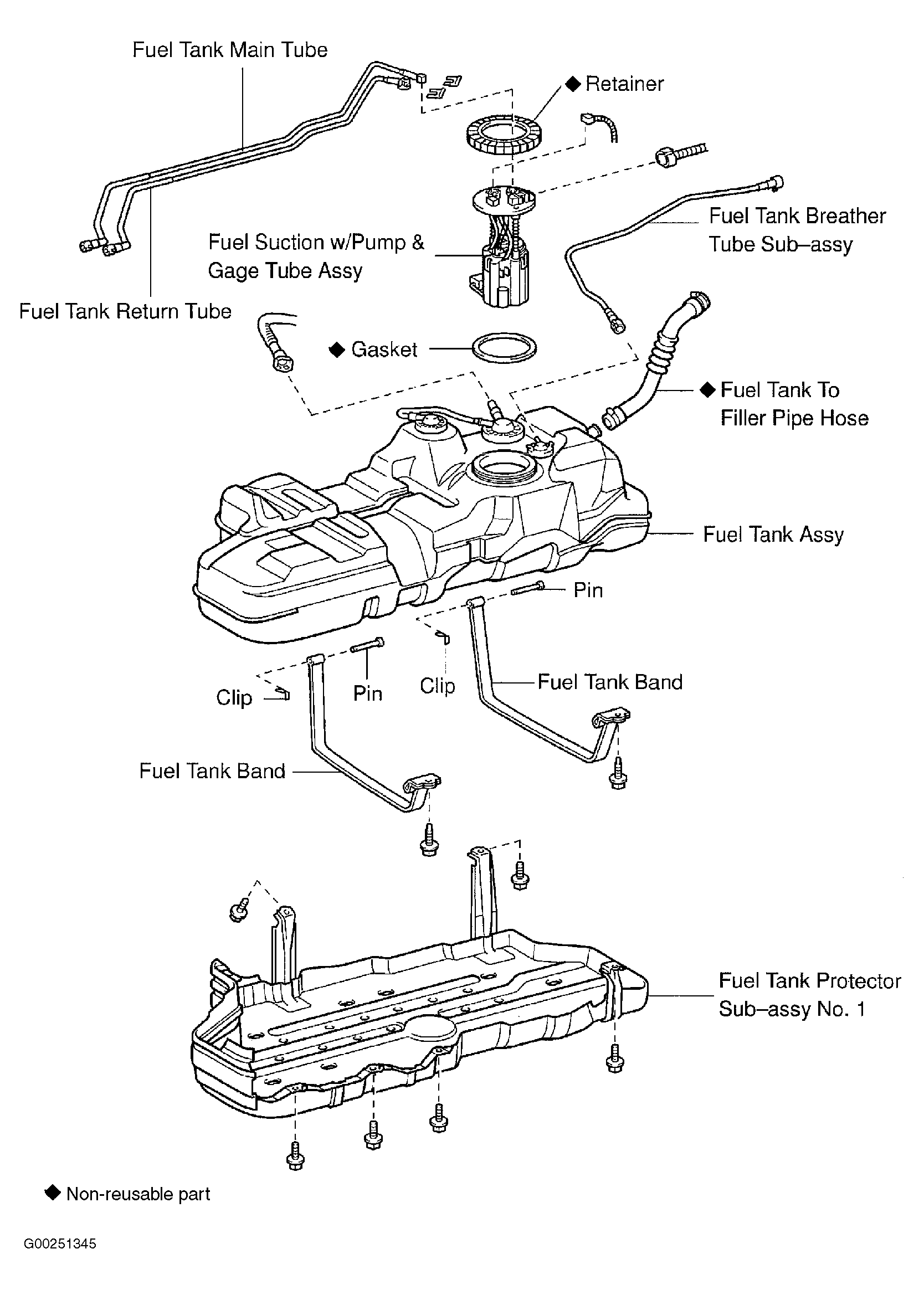 Fuel Tank Main Tube

◆ Retainer

Fuel Tank Breather Tube Sub–assy

Fuel Suction w/Pump & Gage Tube Assy

Fuel Tank Return Tube

◆ Gasket

◆ Fuel Tank To Filler Pipe Hose

Fuel Tank Assy

Pin

Clip

Pin

Clip

Fuel Tank Band

Fuel Tank Band

Fuel Tank Protector Sub–assy No. 1

◆ Non-reusable part

G00251345