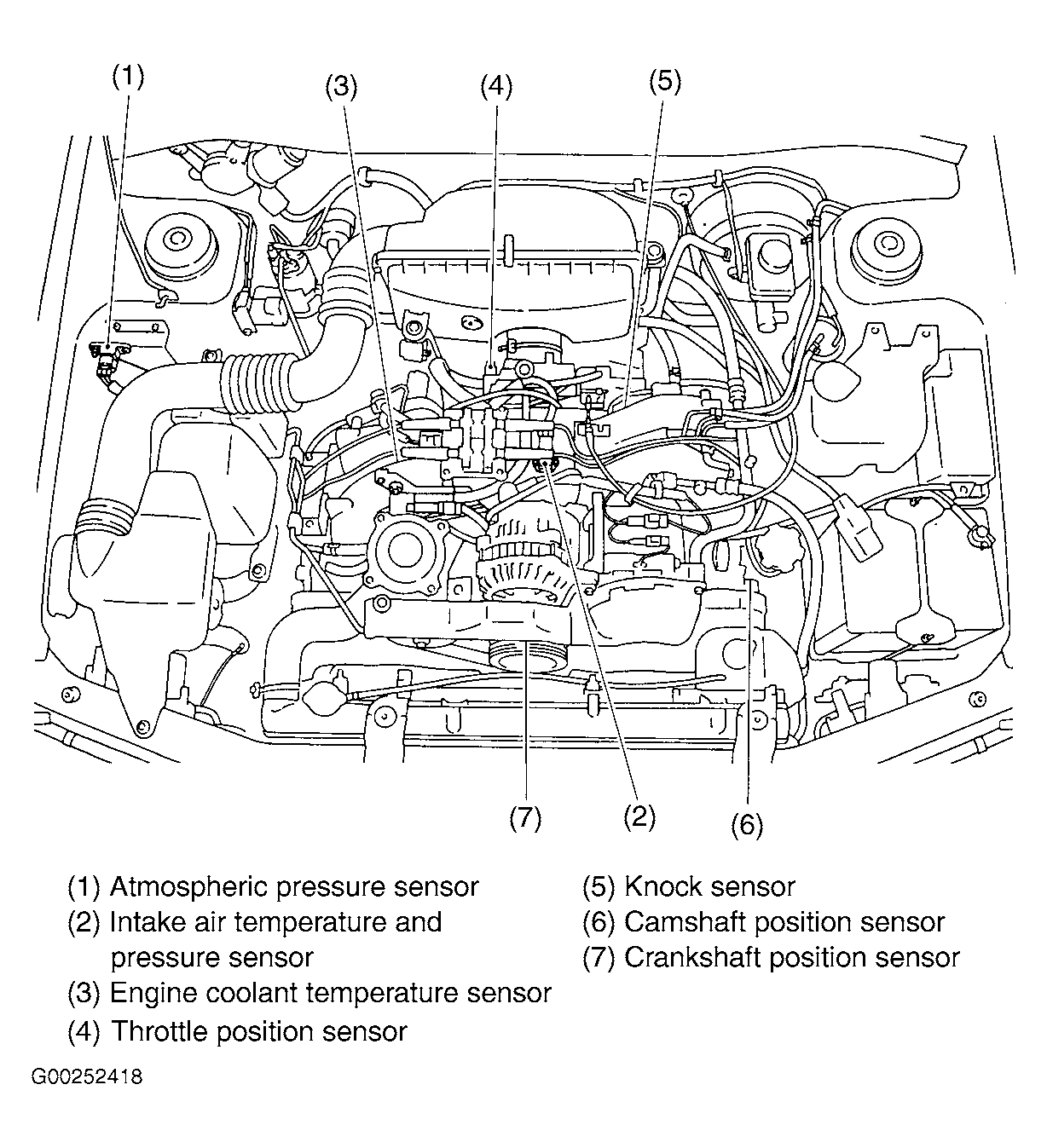 (1)
(3)
(4)
(5)

(7)
(2)
(6)

(1) Atmospheric pressure sensor
(2) Intake air temperature and pressure sensor
(3) Engine coolant temperature sensor
(4) Throttle position sensor

(5) Knock sensor
(6) Camshaft position sensor
(7) Crankshaft position sensor

G00252418