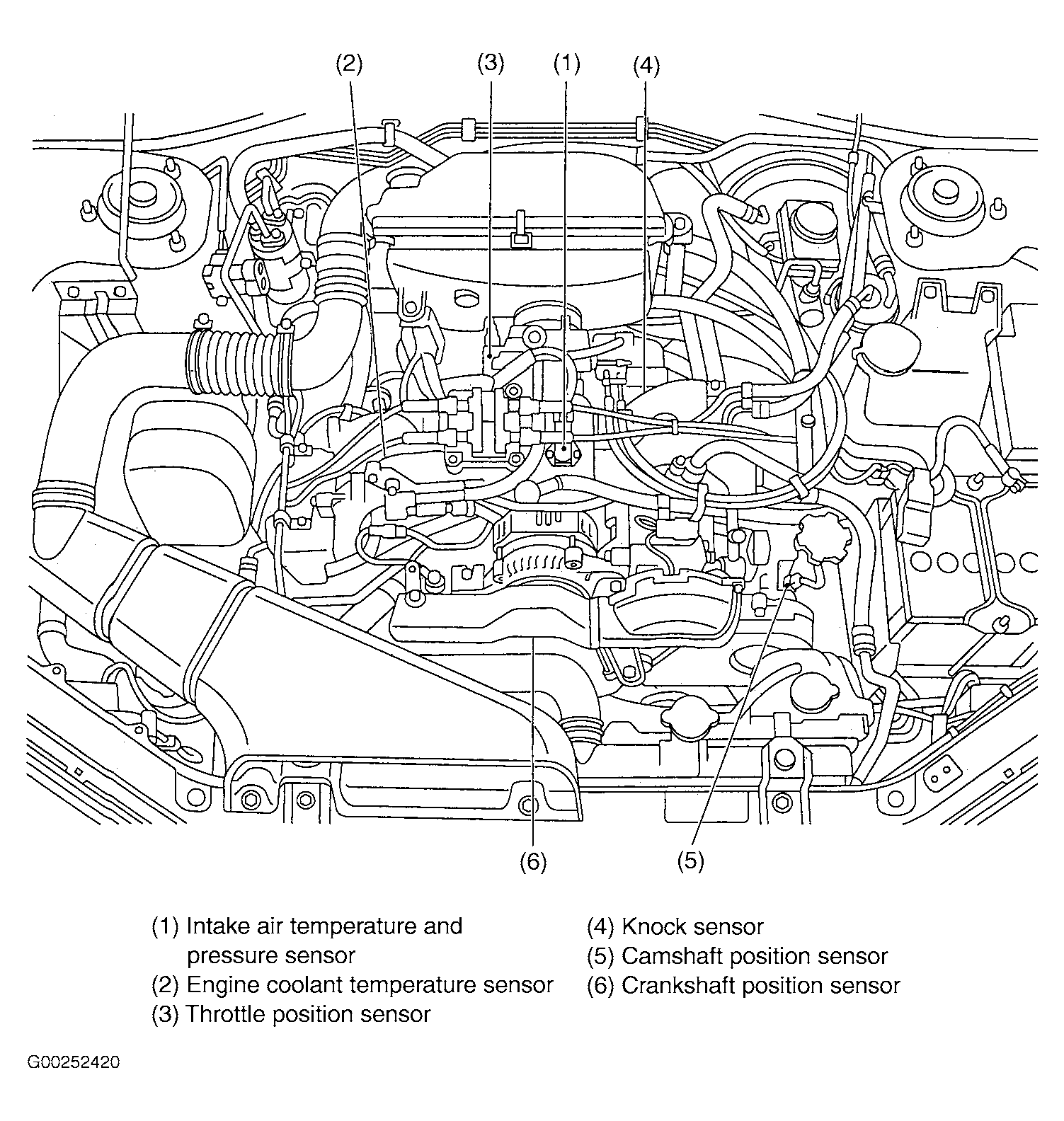 (2) (3) (1) (4)

(6) (5)

(1) Intake air temperature and pressure sensor
(2) Engine coolant temperature sensor
(3) Throttle position sensor

(4) Knock sensor
(5) Camshaft position sensor
(6) Crankshaft position sensor

G00252420