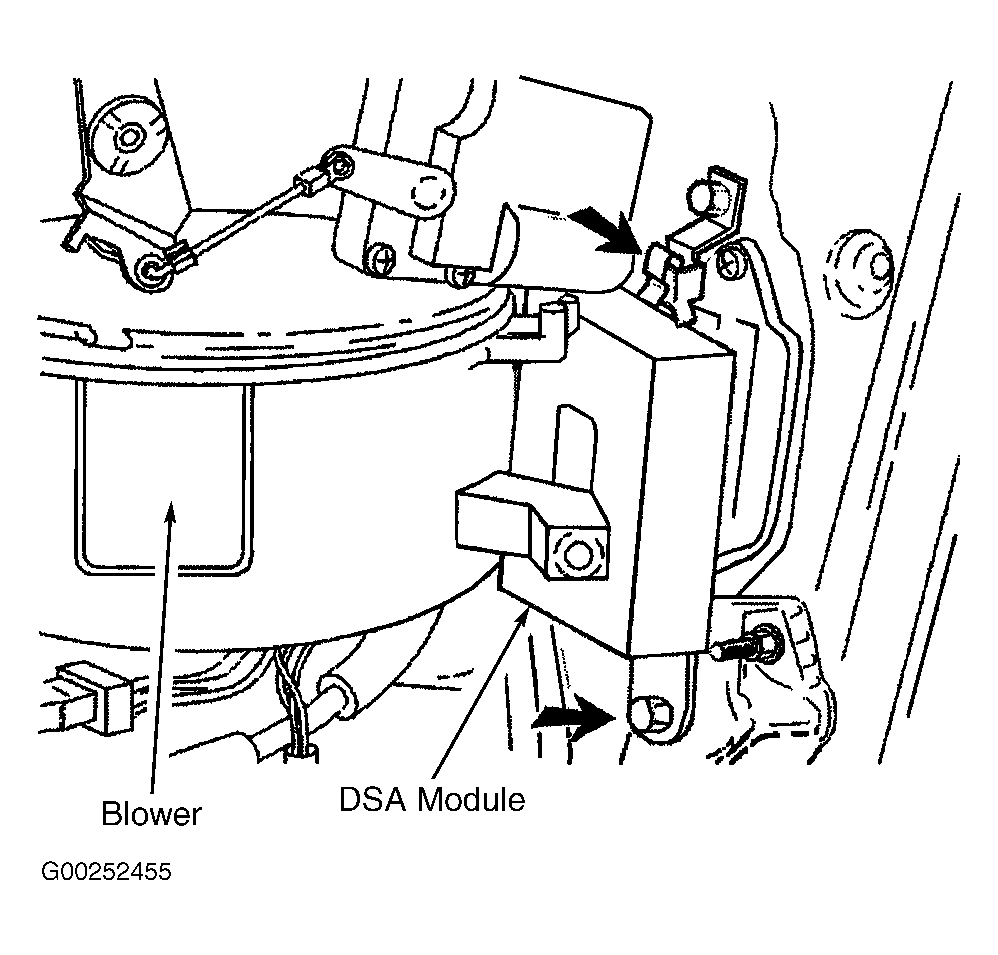 Blower

DSA Module

G00252455