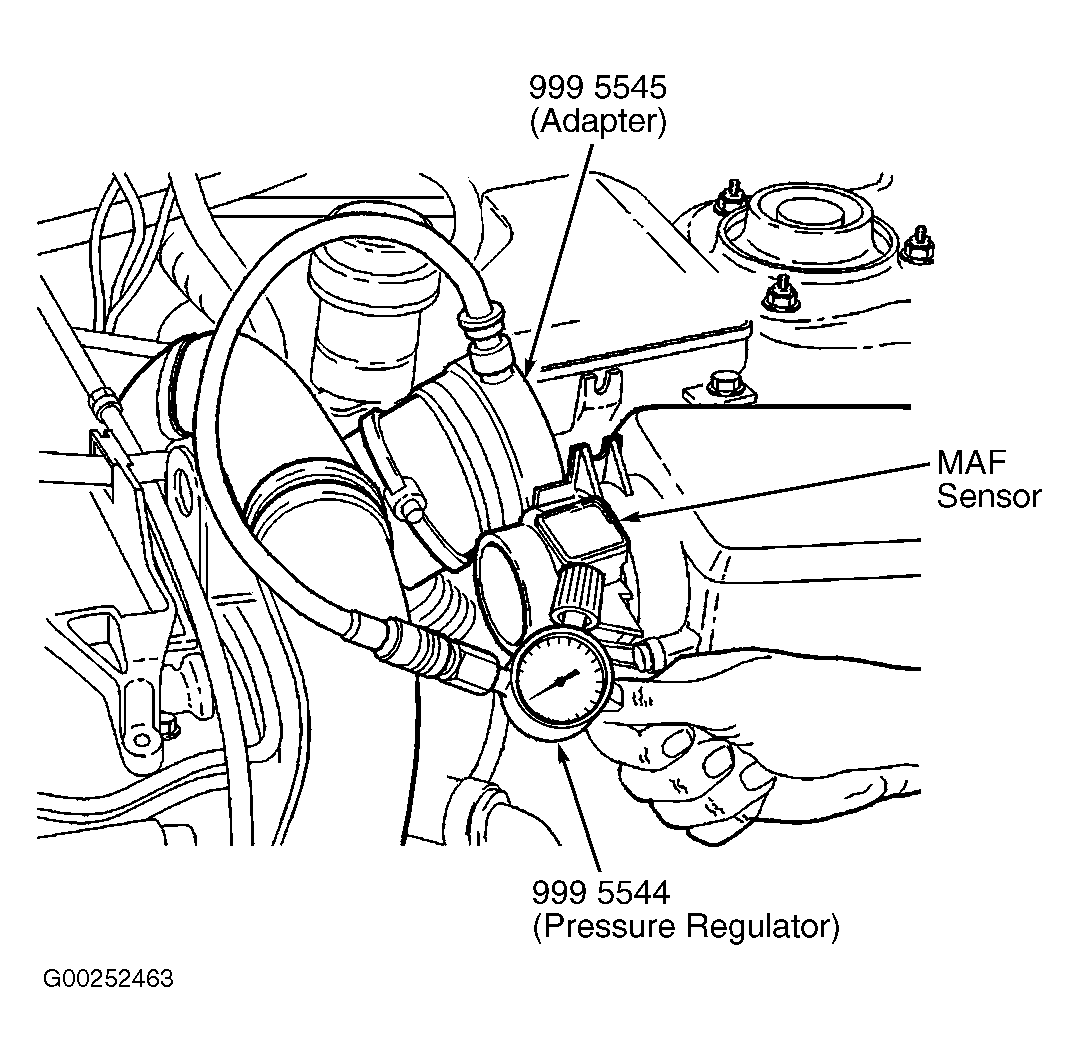 999 5545
(Adapter)

MAF
Sensor

999 5544
(Pressure Regulator)

G00252463