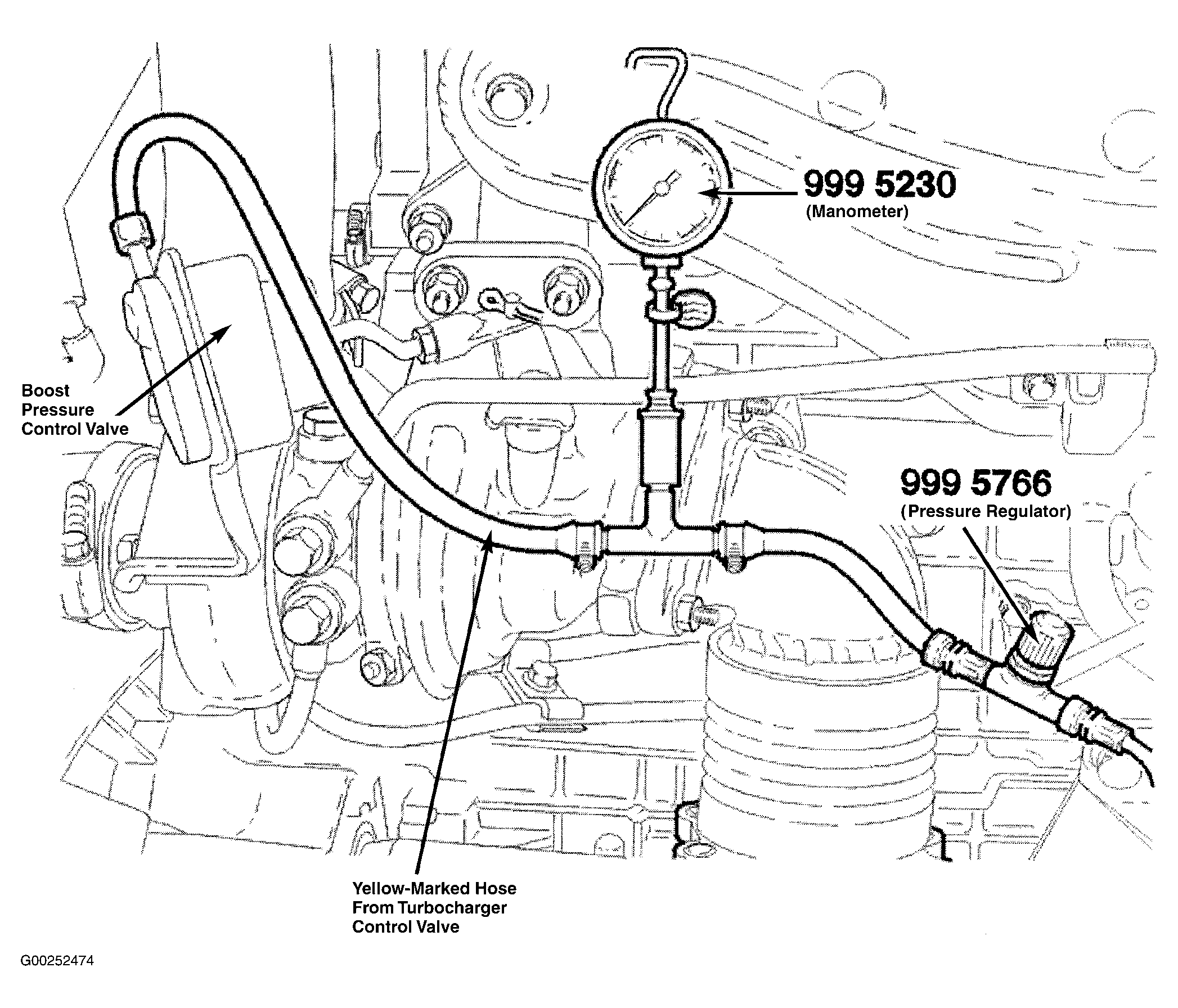 999 5230
(Manometer)

Boost
Pressure
Control Valve

999 5766
(Pressure Regulator)

Yellow-Marked Hose
From Turbocharger
Control Valve

G00252474