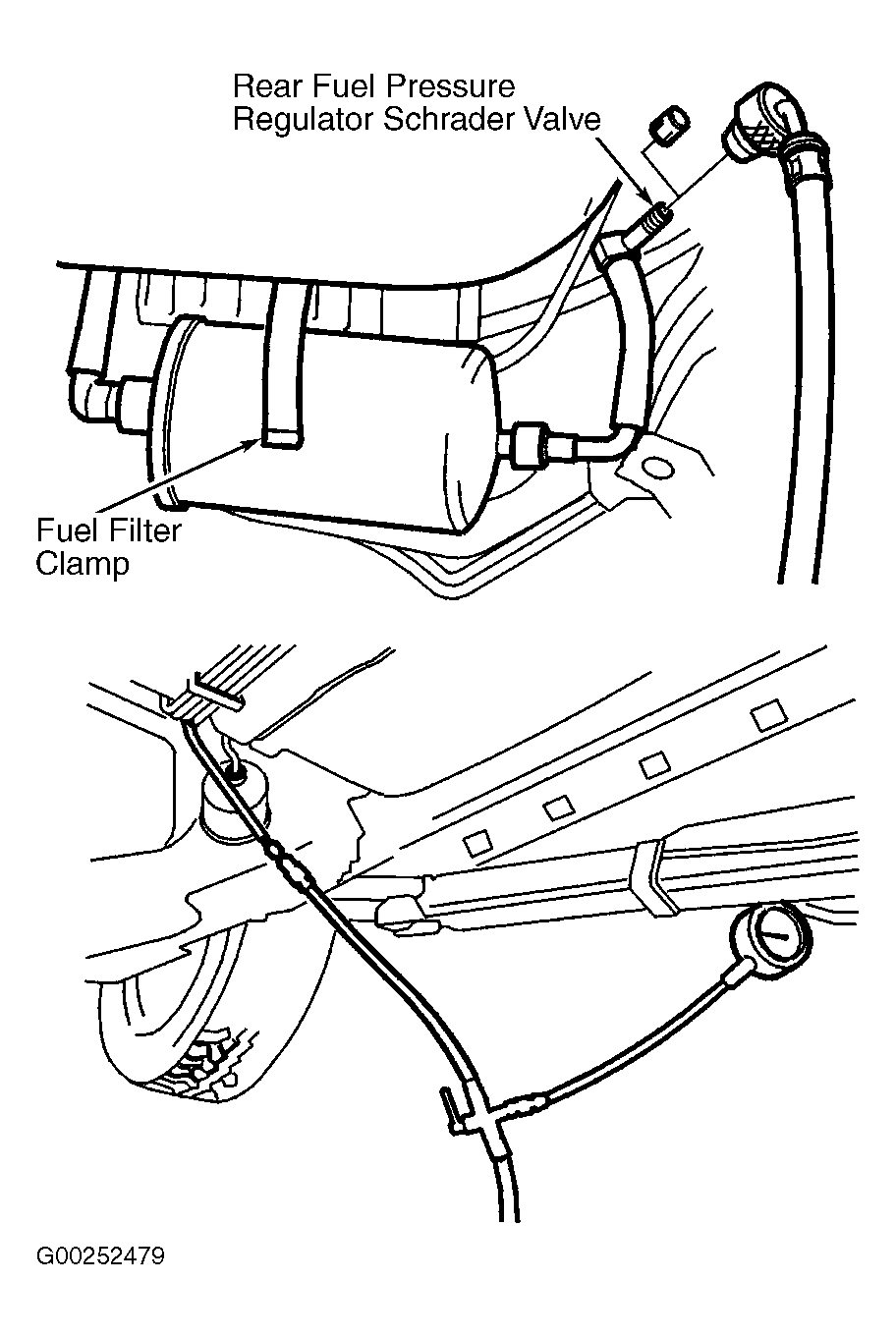 Rear Fuel Pressure Regulator Schrader Valve

Fuel Filter Clamp

G00252479