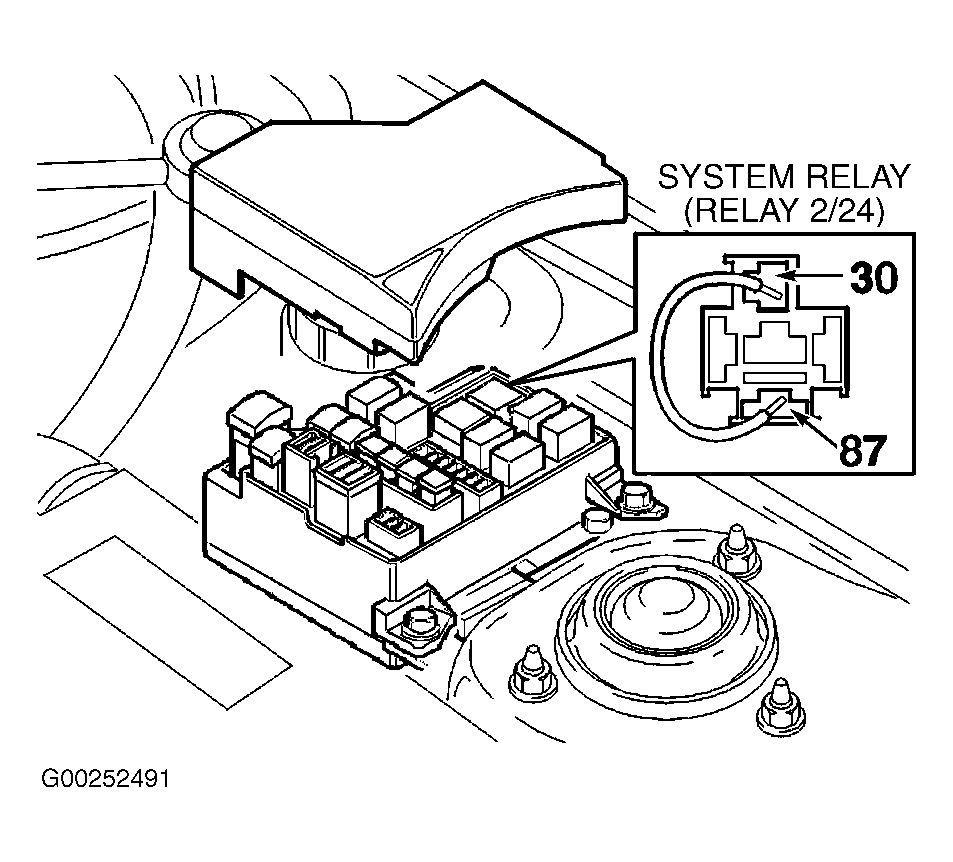 SYSTEM RELAY
(RELAY 2/24)

30

87

G00252491