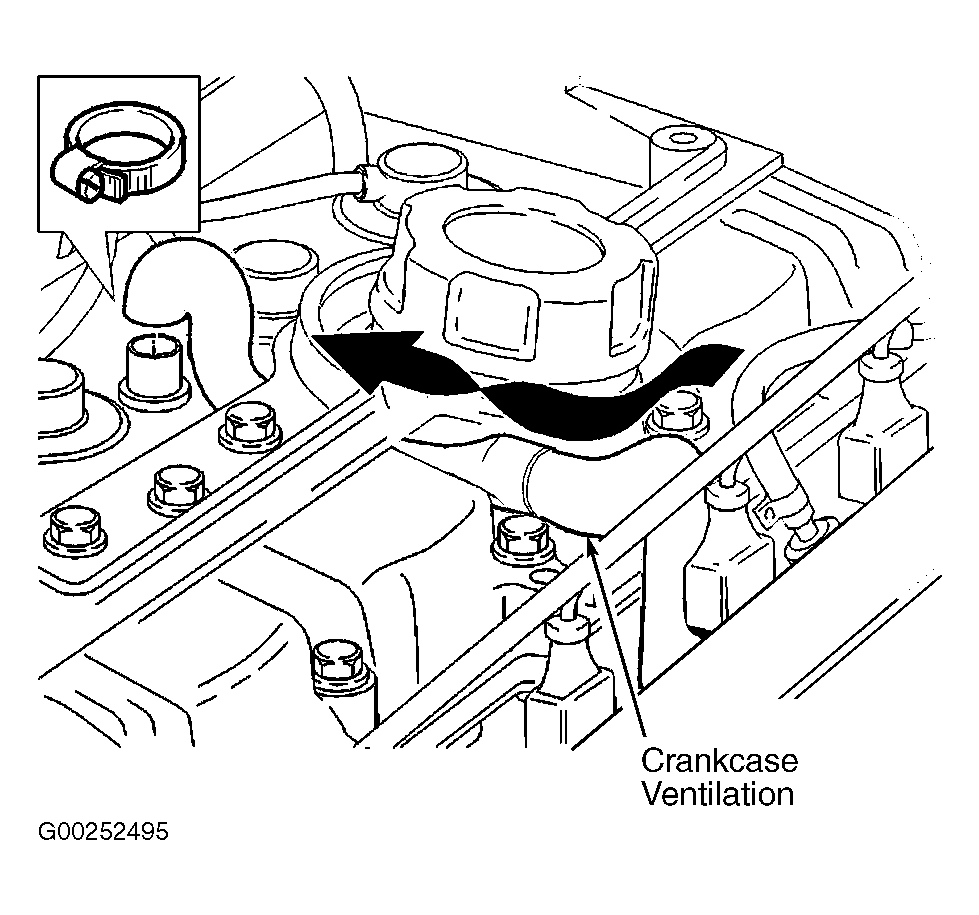 Crankcase
Ventilation

G00252495