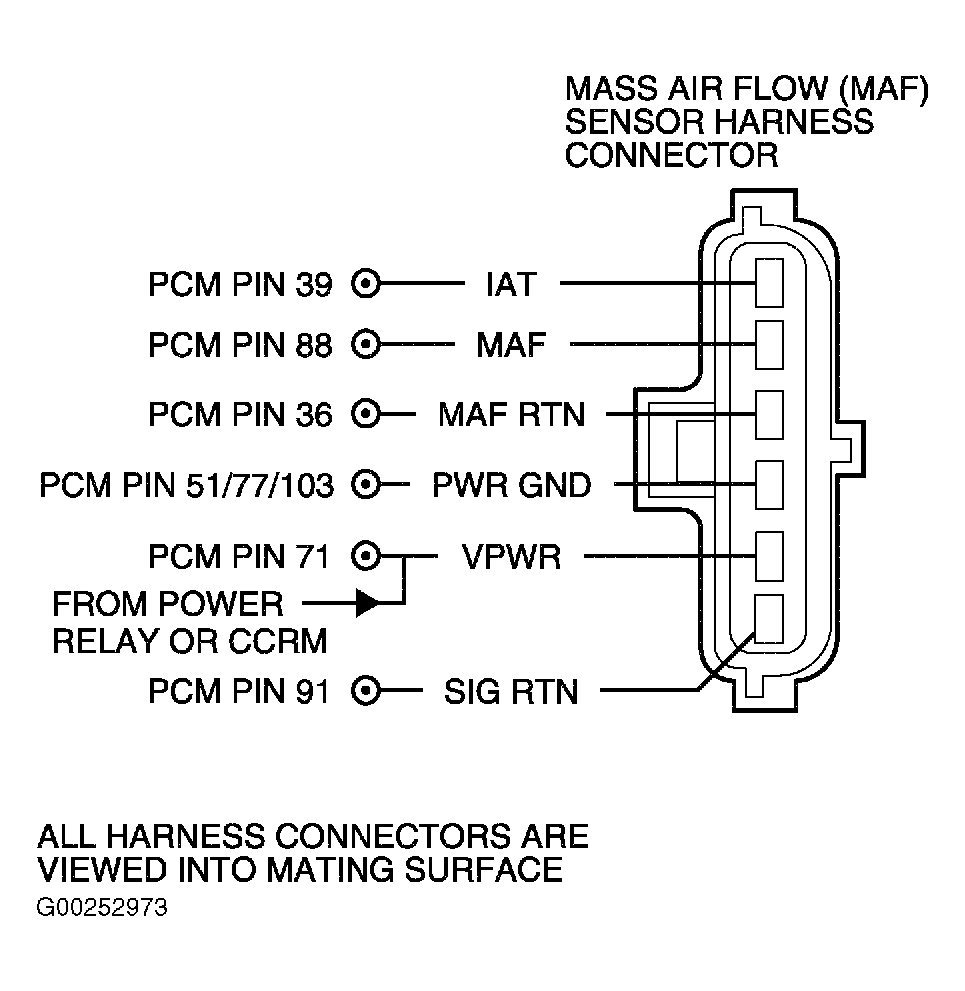 MASS AIR FLOW (MAF) SENSOR HARNESS CONNECTOR

PCM PIN 39 IAT
PCM PIN 88 MAF
PCM PIN 36 MAF RTN
PCM PIN 51/77/103 PWR GND
PCM PIN 71 VPWR
FROM POWER RELAY OR CCRM
PCM PIN 91 SIG RTN

ALL HARNESS CONNECTORS ARE VIEWED INTO MATING SURFACE
G00252973