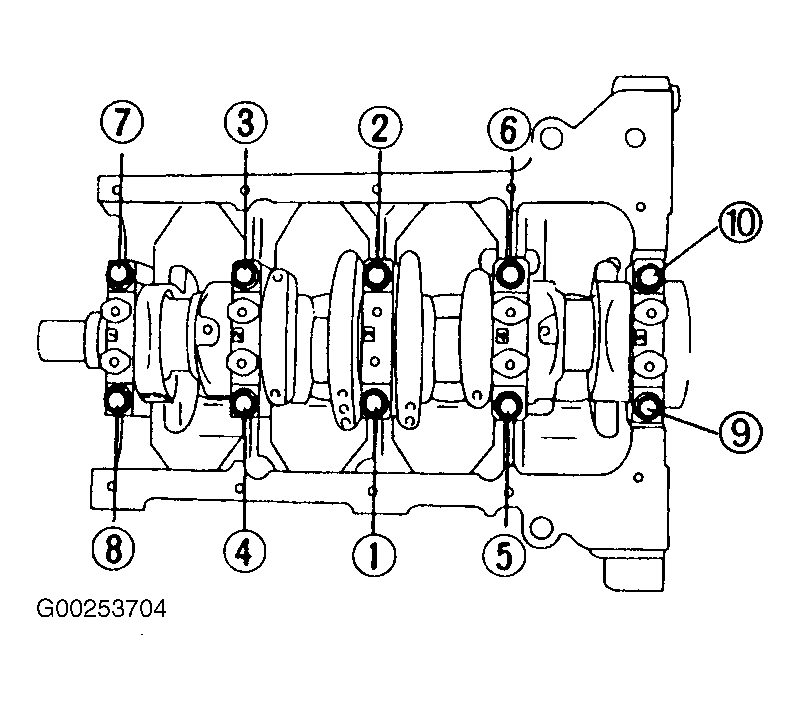 7
3
2
6
10
9
8
4
1
5
G00253704