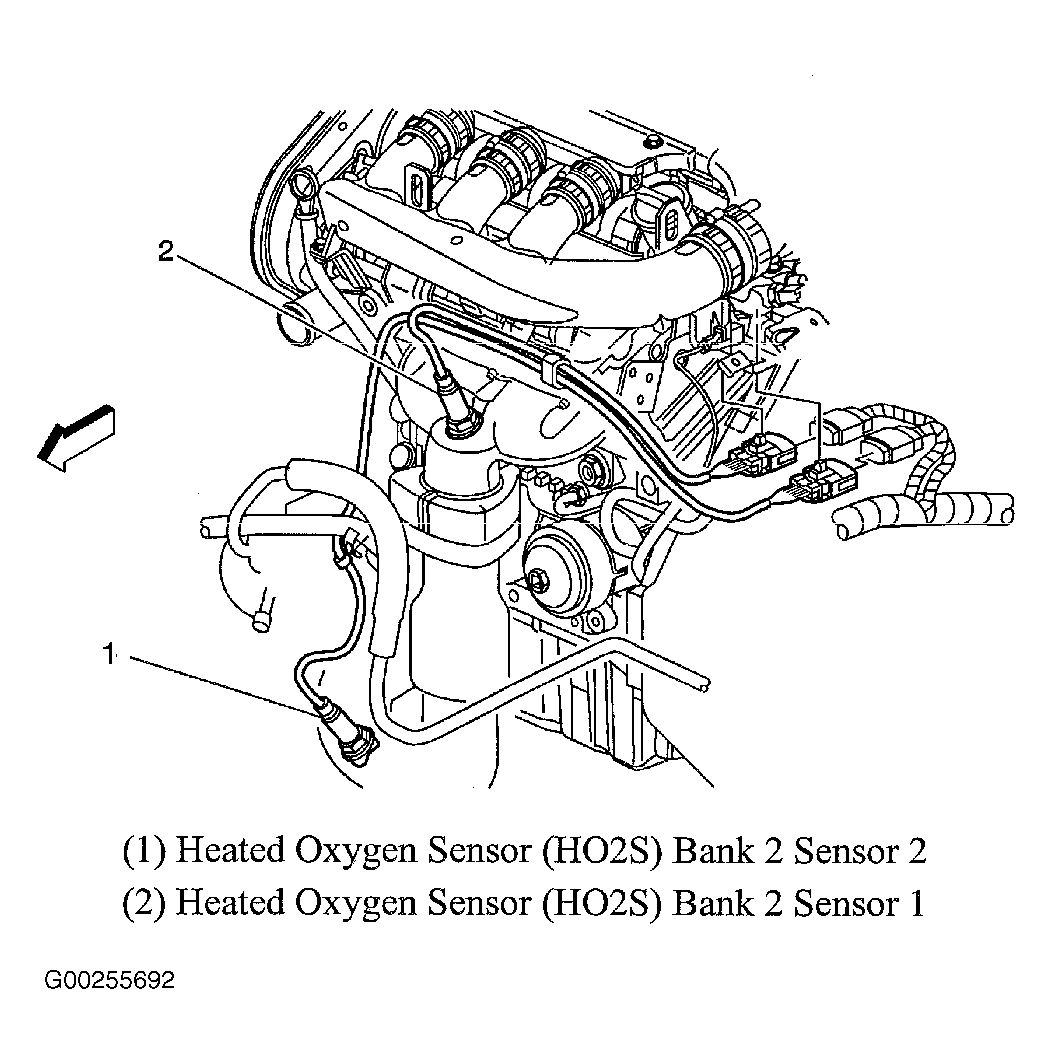 2

1

(1) Heated Oxygen Sensor (HO2S) Bank 2 Sensor 2
(2) Heated Oxygen Sensor (HO2S) Bank 2 Sensor 1

G00255692