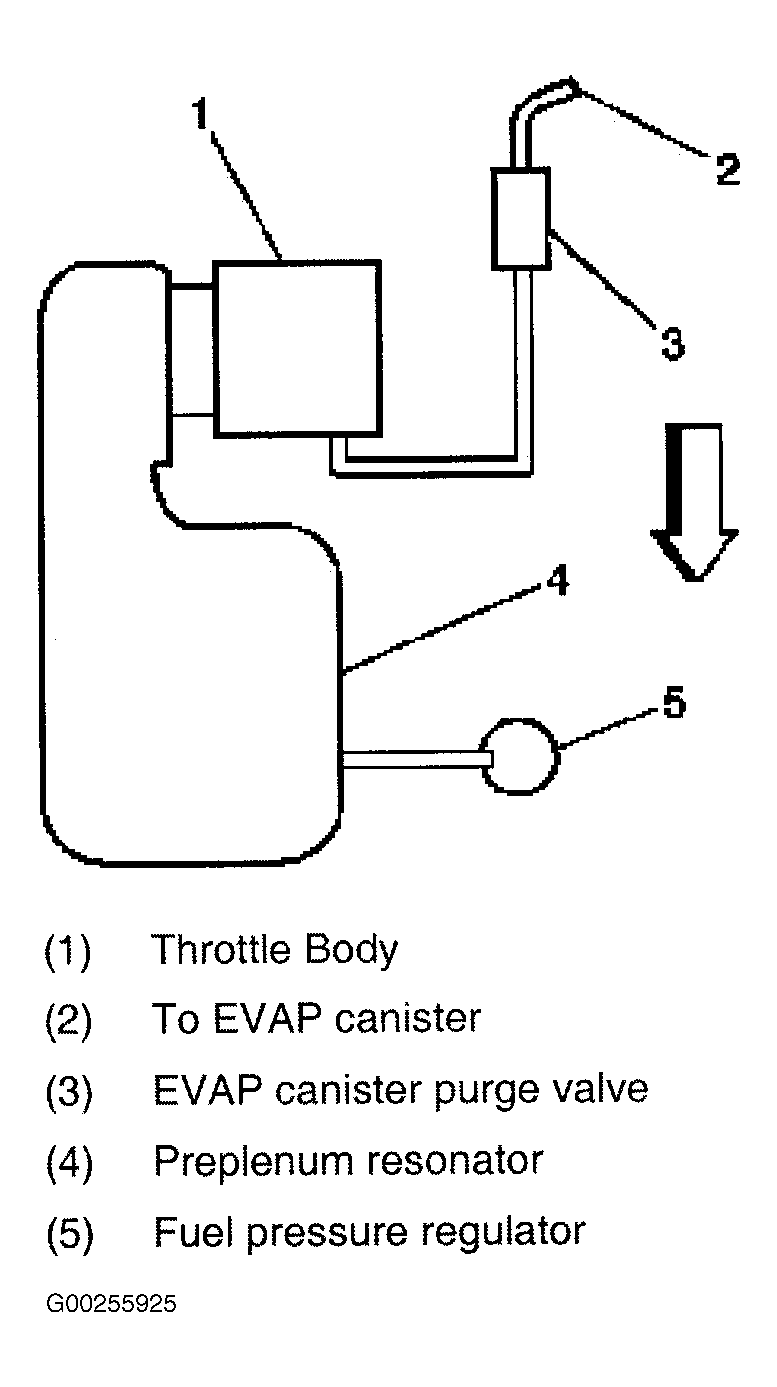 1

2

3

4

5

(1) Throttle Body

(2) To EVAP canister

(3) EVAP canister purge valve

(4) Preplenum resonator

(5) Fuel pressure regulator

G00255925