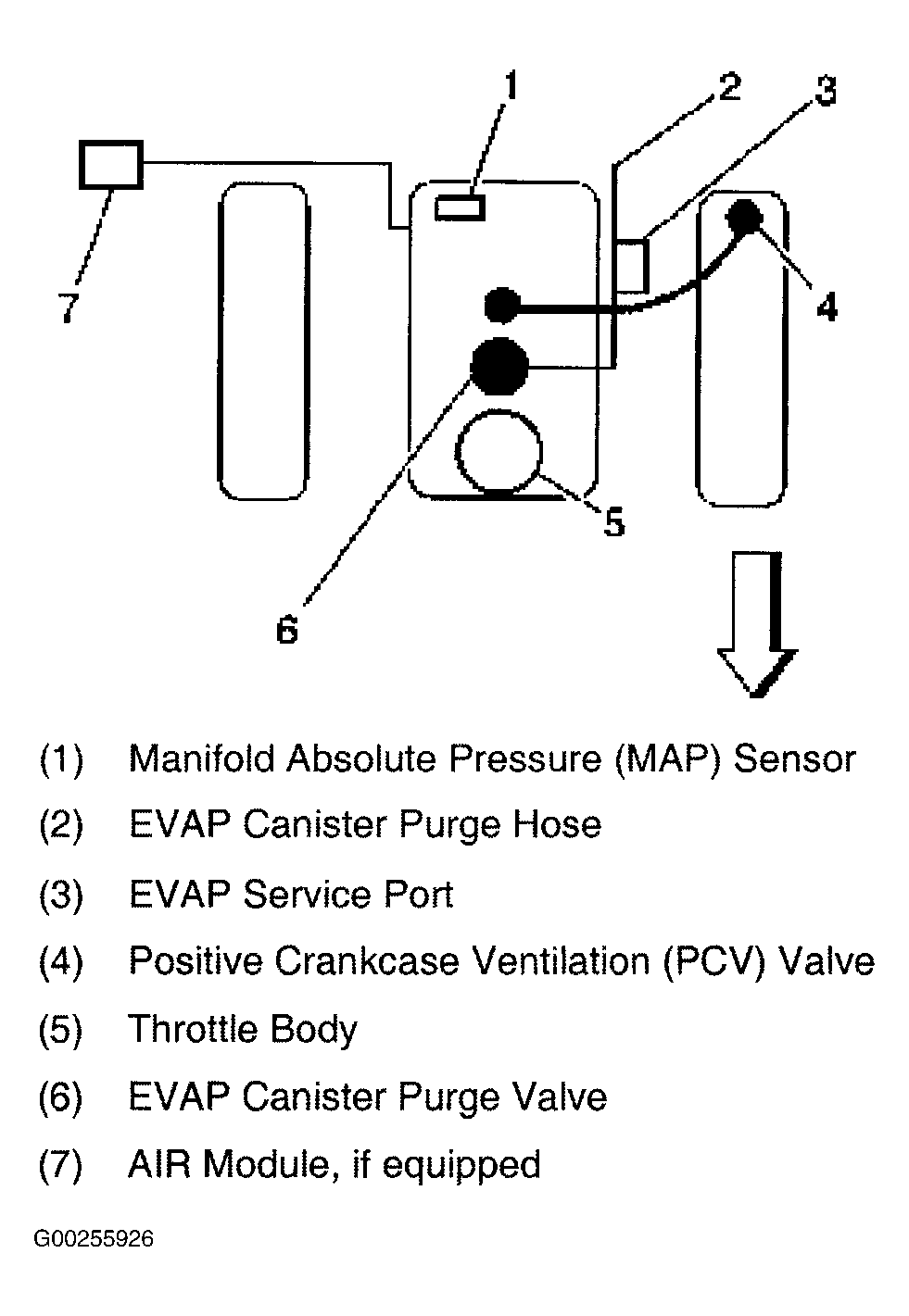 1
2
3
7
4
5
6

(1) Manifold Absolute Pressure (MAP) Sensor
(2) EVAP Canister Purge Hose
(3) EVAP Service Port
(4) Positive Crankcase Ventilation (PCV) Valve
(5) Throttle Body
(6) EVAP Canister Purge Valve
(7) AIR Module, if equipped

G00255926