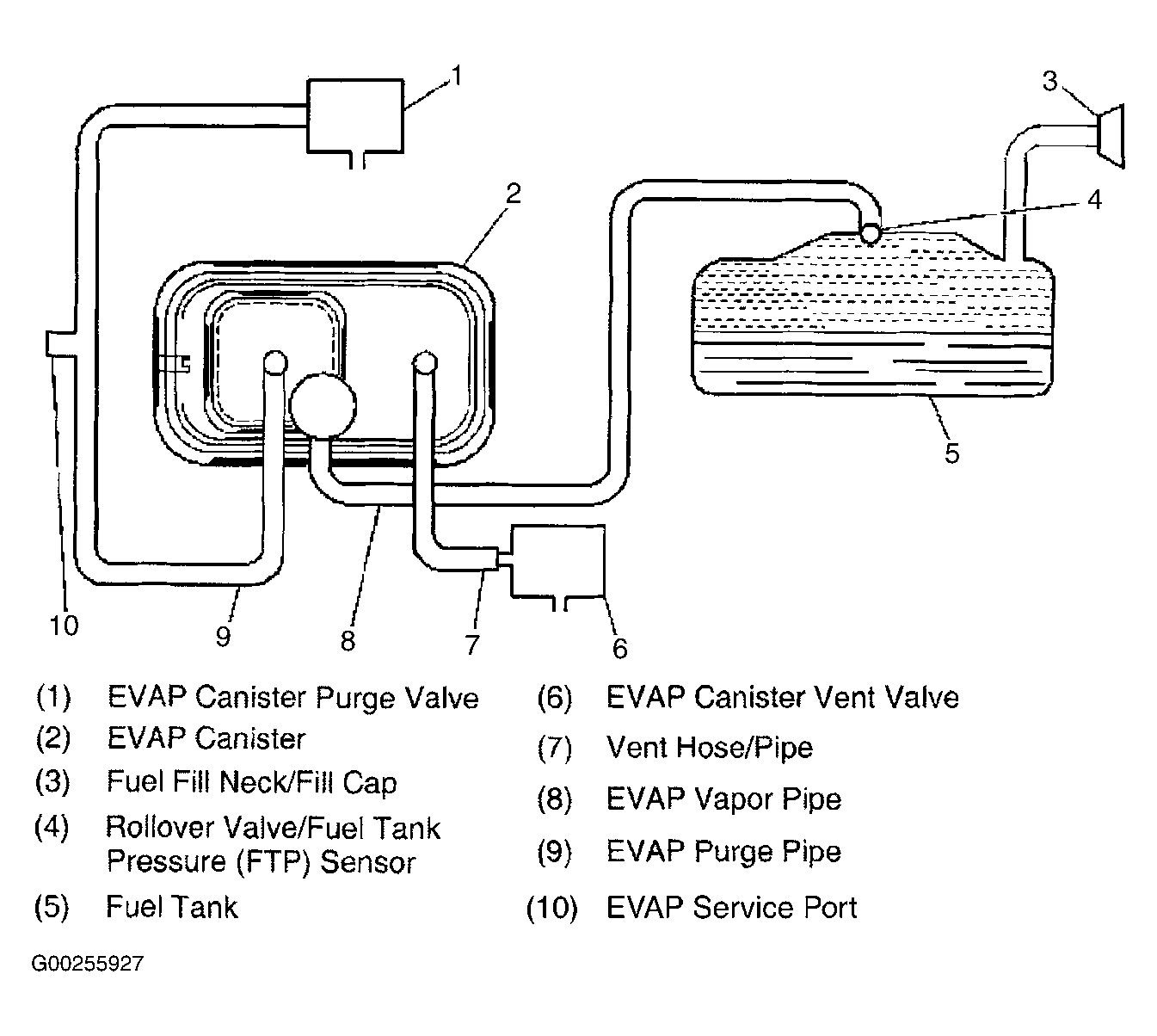 1
3
2
4
5
10
9
8
7
6

(1) EVAP Canister Purge Valve
(2) EVAP Canister
(3) Fuel Fill Neck/Fill Cap
(4) Rollover Valve/Fuel Tank Pressure (FTP) Sensor
(5) Fuel Tank

(6) EVAP Canister Vent Valve
(7) Vent Hose/Pipe
(8) EVAP Vapor Pipe
(9) EVAP Purge Pipe
(10) EVAP Service Port

G00255927