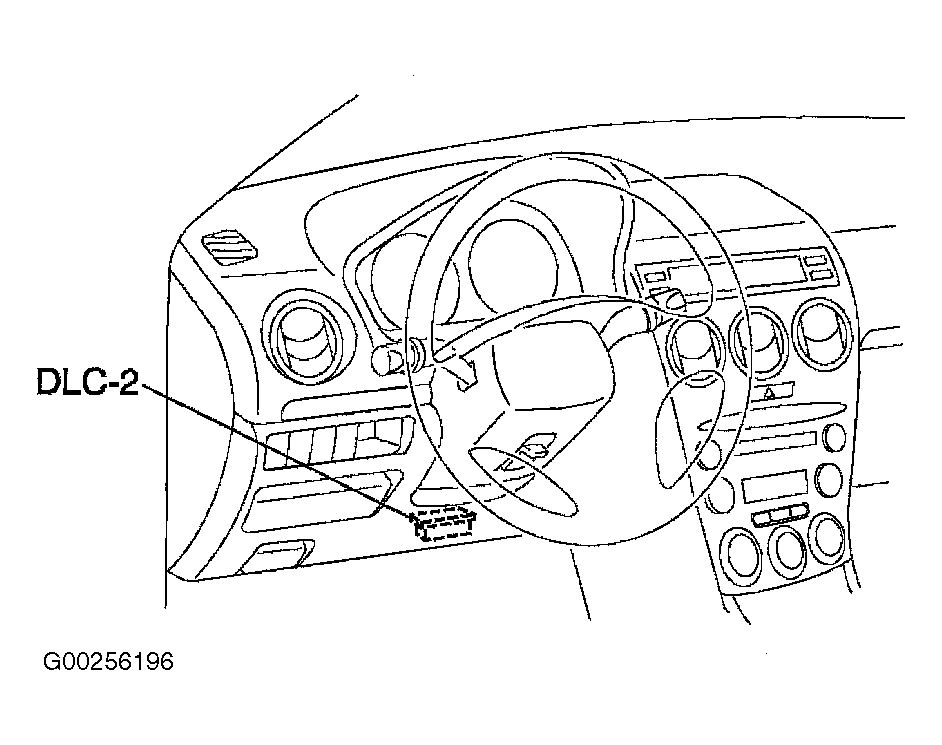 DLC-2

G00256196