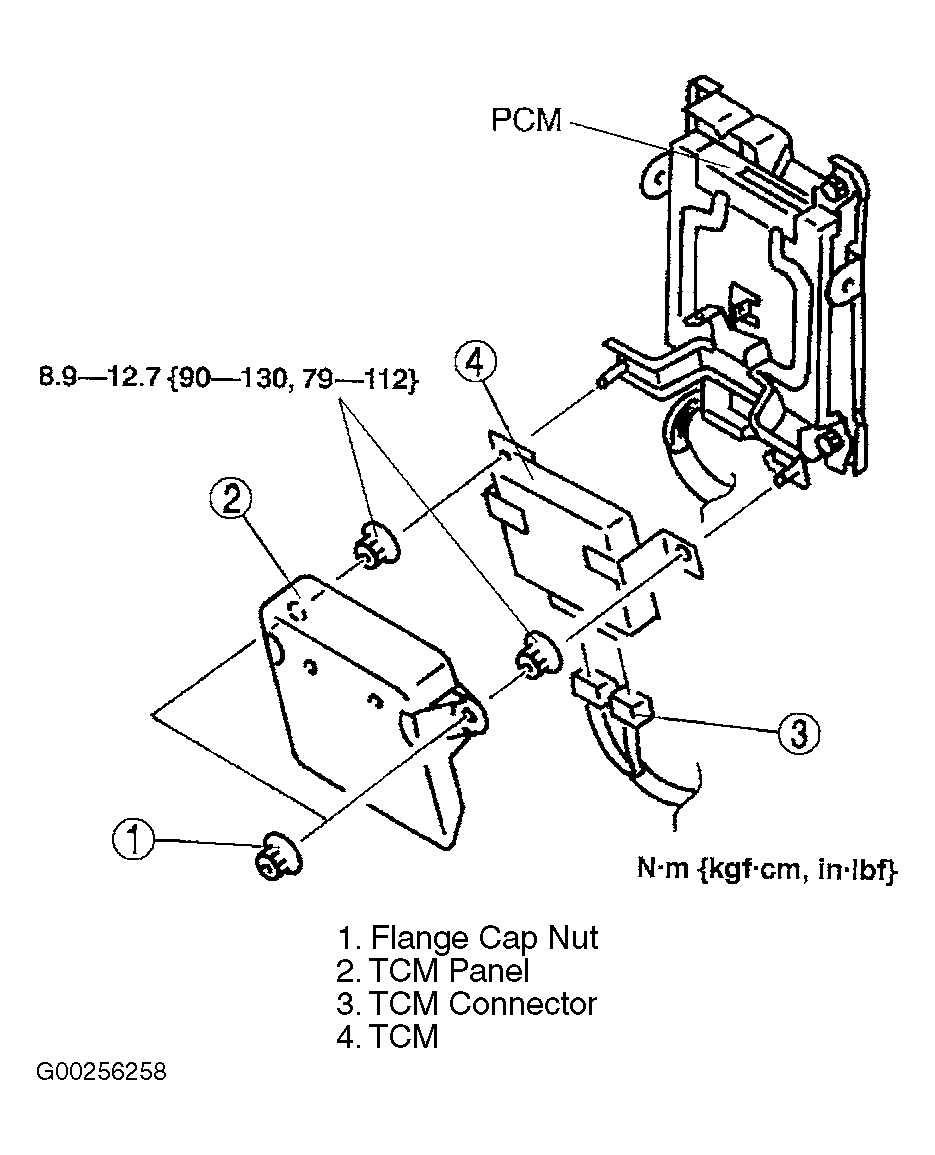 PCM

8.9—12.7 {90—130, 79—112}

4

2

3

1

N·m {kgf·cm, in·lbf}

1. Flange Cap Nut
2. TCM Panel
3. TCM Connector
4. TCM

G00256258