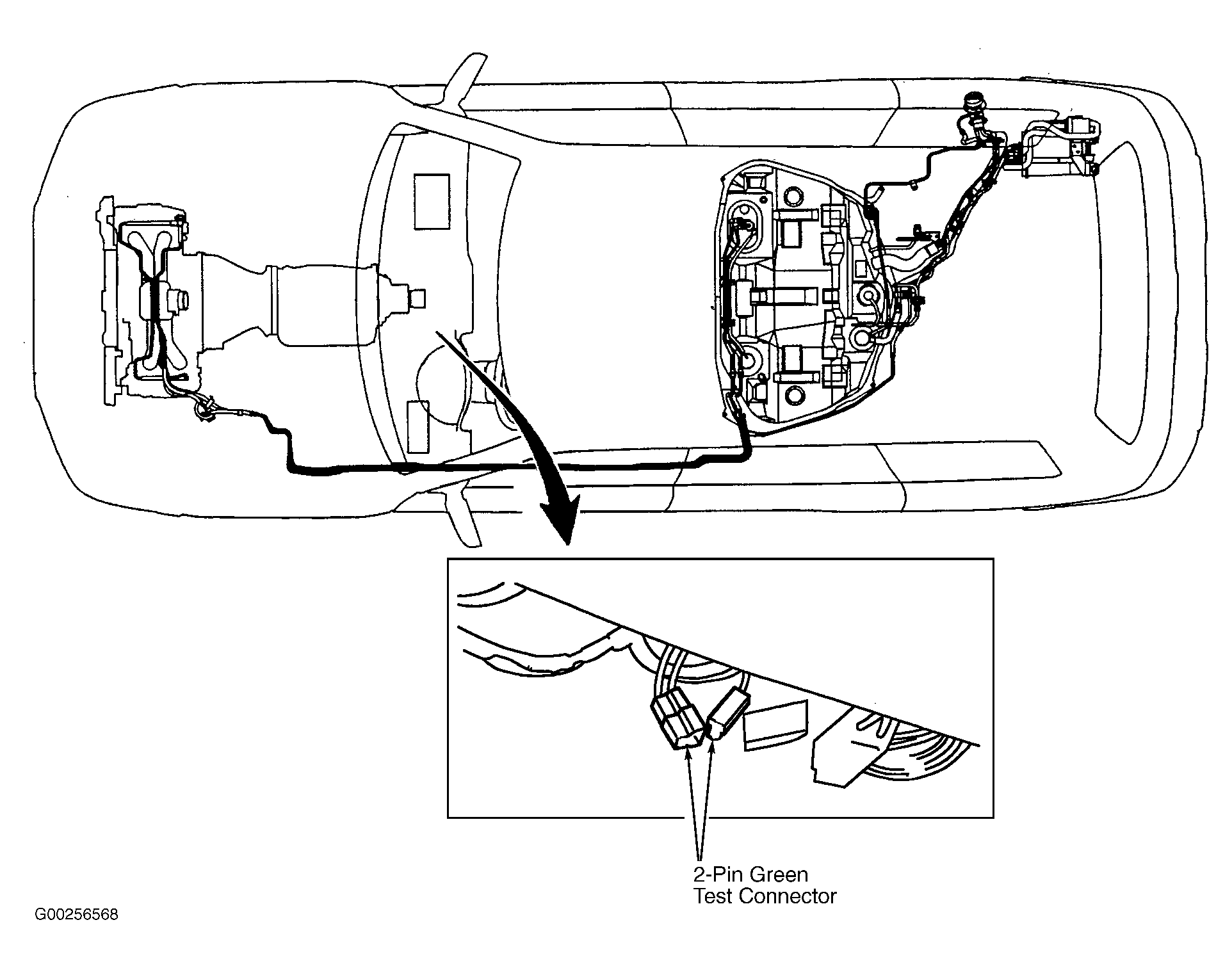 2-Pin Green
Test Connector

G00256568