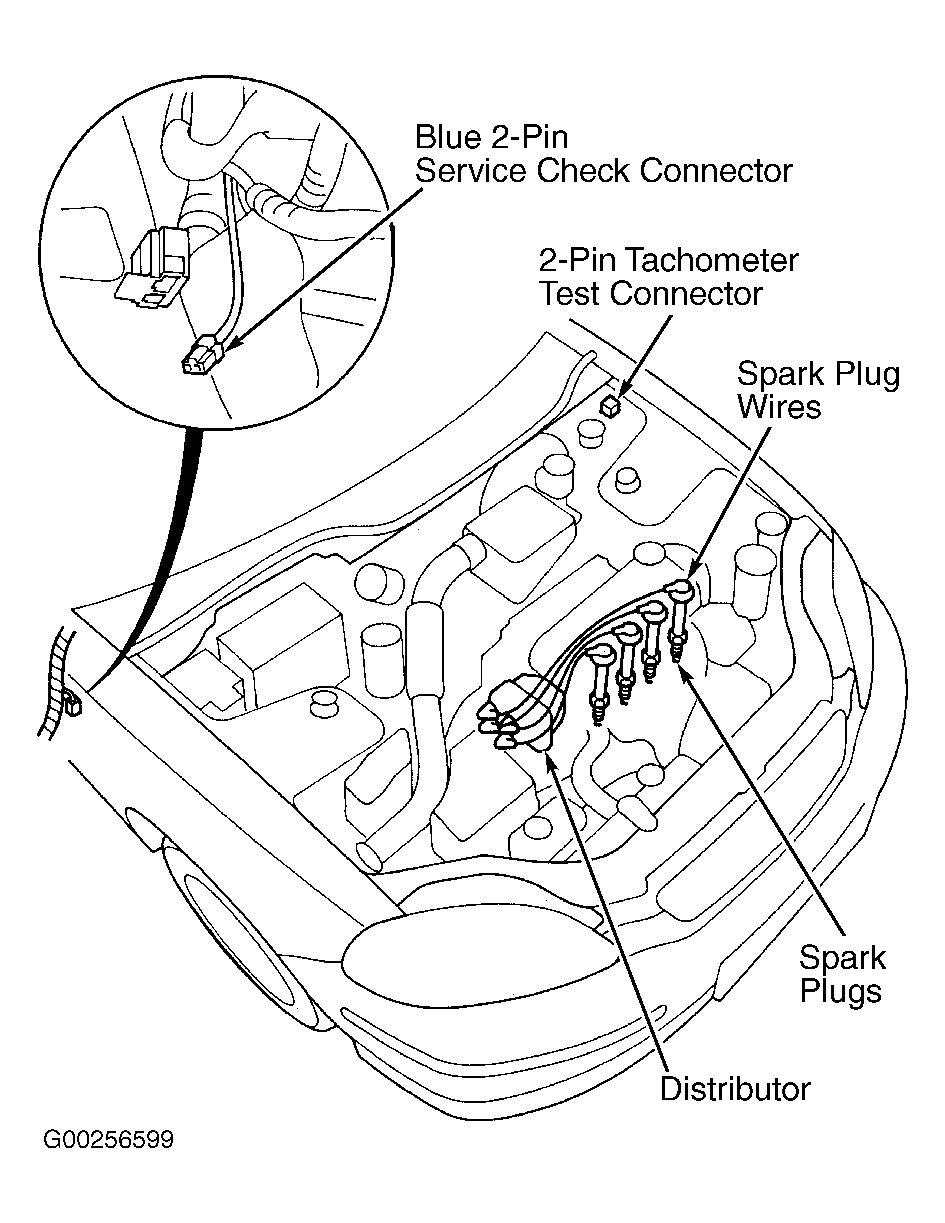 Blue 2-Pin
Service Check Connector

2-Pin Tachometer
Test Connector

Spark Plug
Wires

Spark
Plugs

Distributor

G00256599