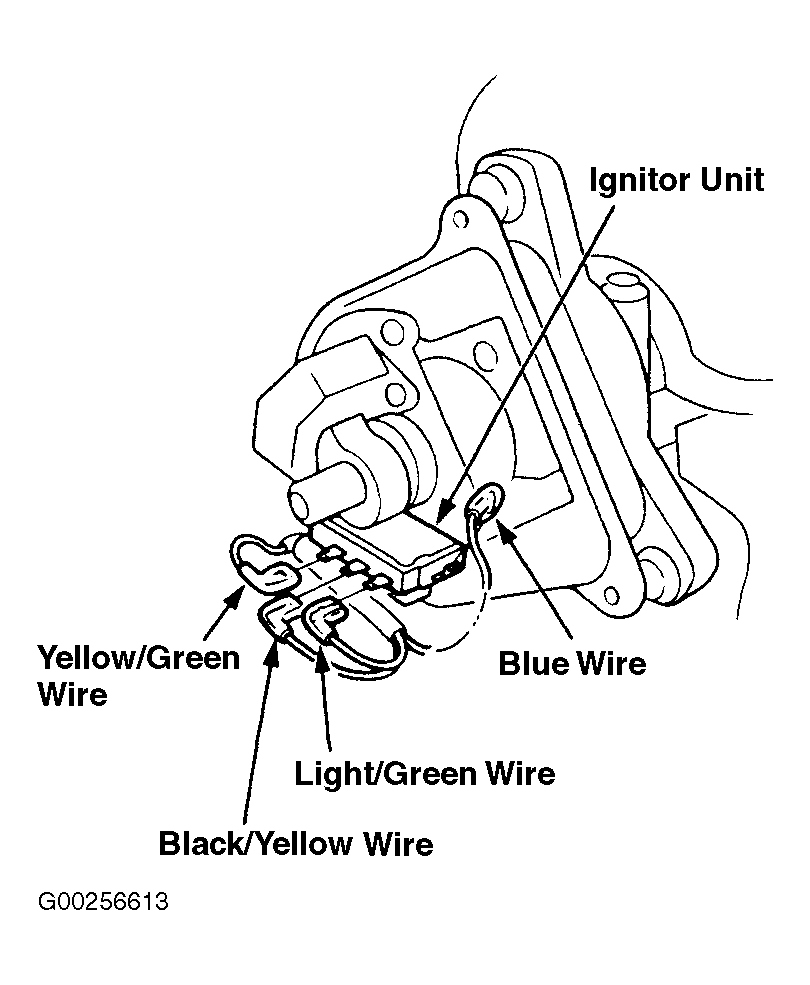 Ignitor Unit

Yellow/Green Wire

Blue Wire

Light/Green Wire

Black/Yellow Wire

G00256613