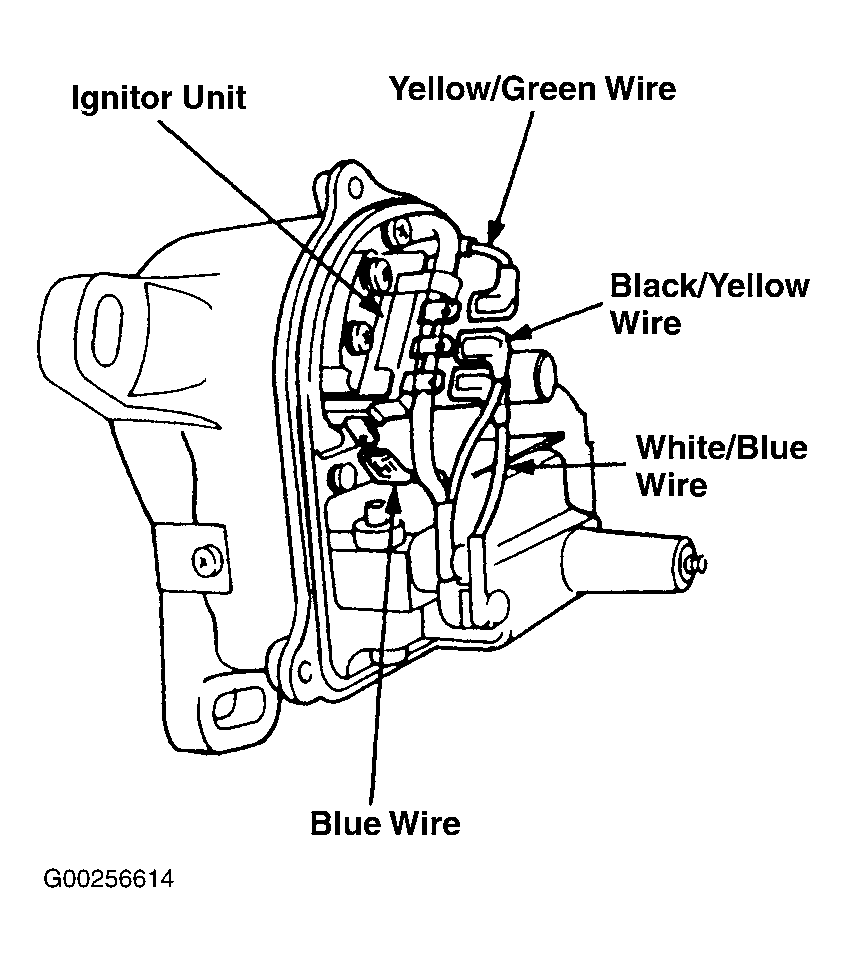 Ignitor Unit

Yellow/Green Wire

Black/Yellow Wire

White/Blue Wire

Blue Wire

G00256614