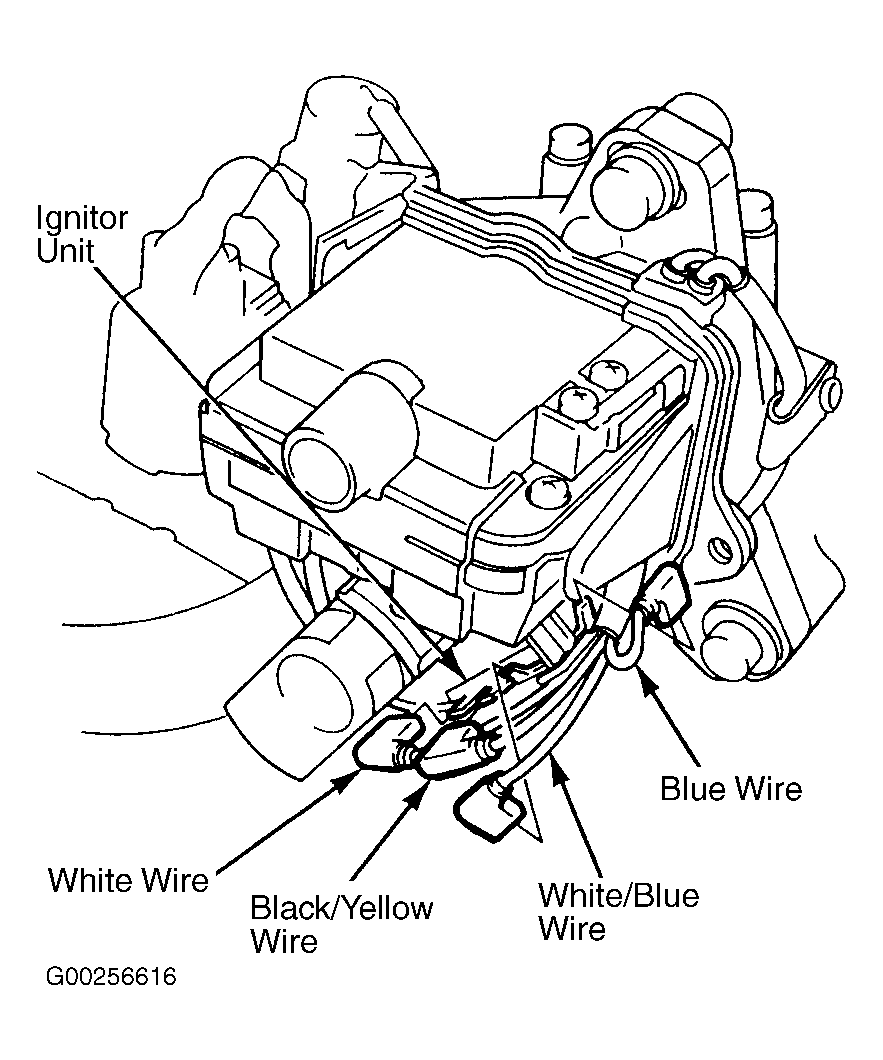 Ignitor Unit

Blue Wire

White Wire

Black/Yellow Wire

White/Blue Wire

G00256616