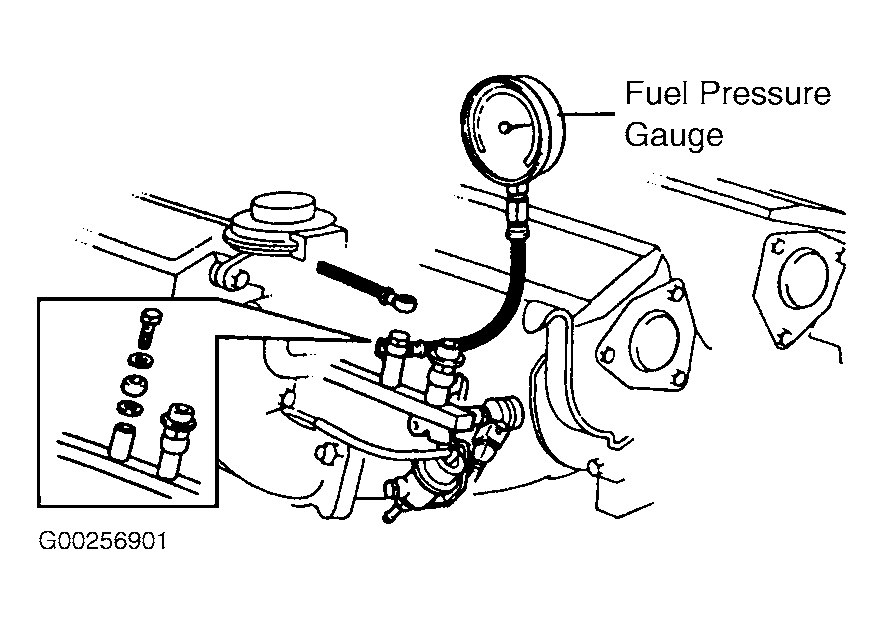 Fuel Pressure Gauge

G00256901