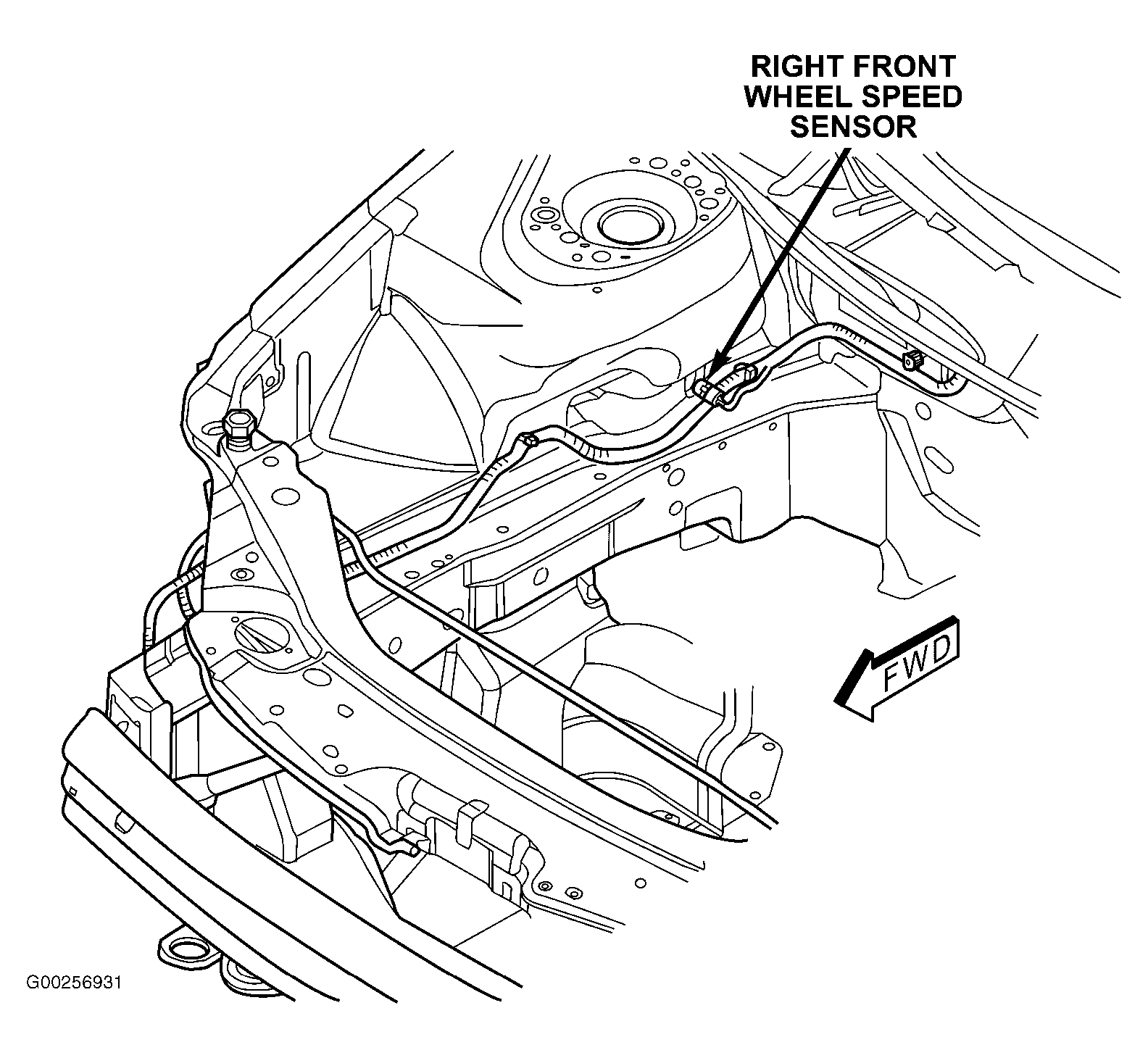 RIGHT FRONT WHEEL SPEED SENSOR

FWD

G00256931