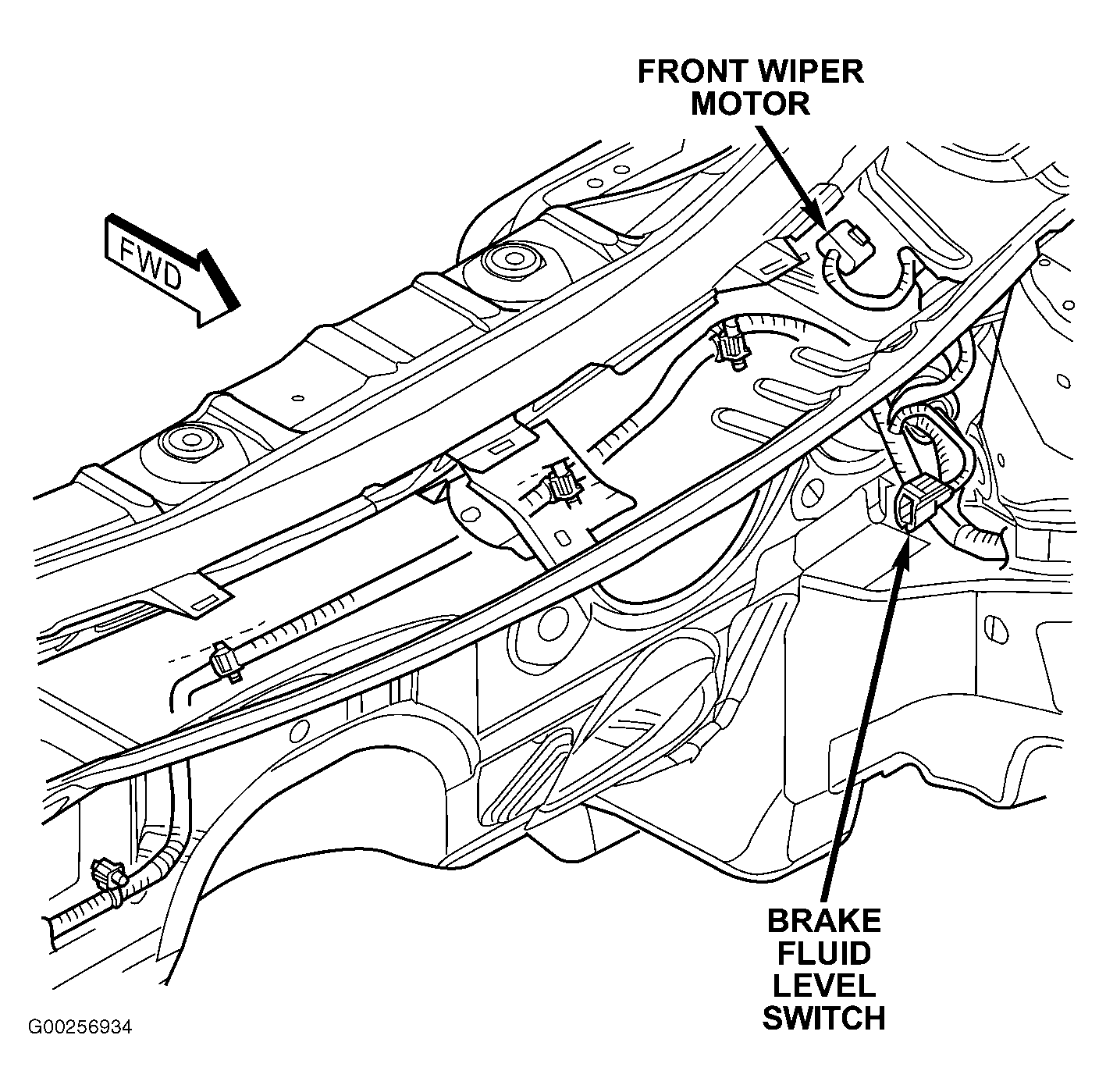 FRONT WIPER MOTOR

FWD

BRAKE FLUID LEVEL SWITCH

G00256934