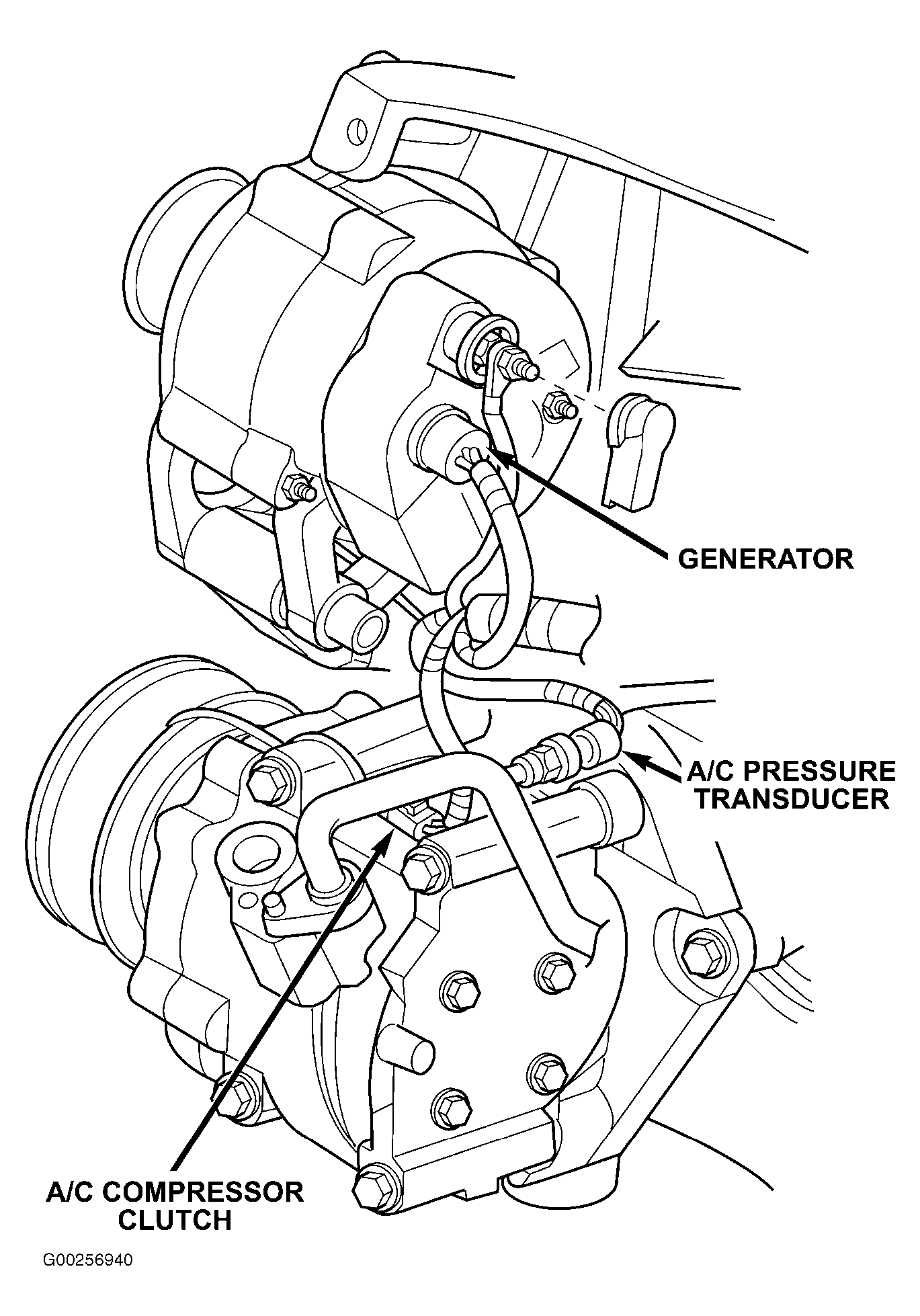 GENERATOR

A/C PRESSURE TRANSDUCER

A/C COMPRESSOR CLUTCH

G00256940