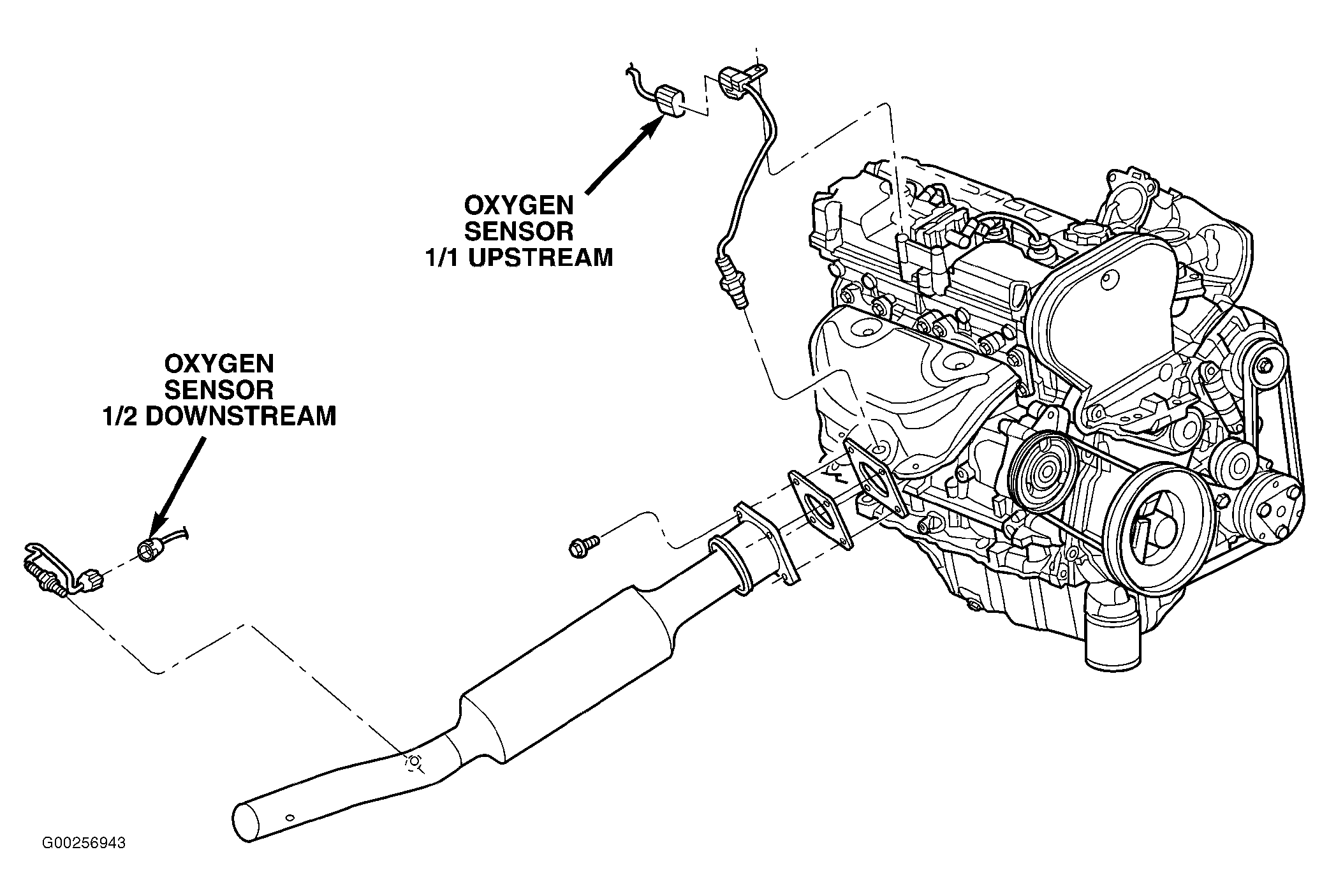 OXYGEN
SENSOR
1/1 UPSTREAM

OXYGEN
SENSOR
1/2 DOWNSTREAM

G00256943