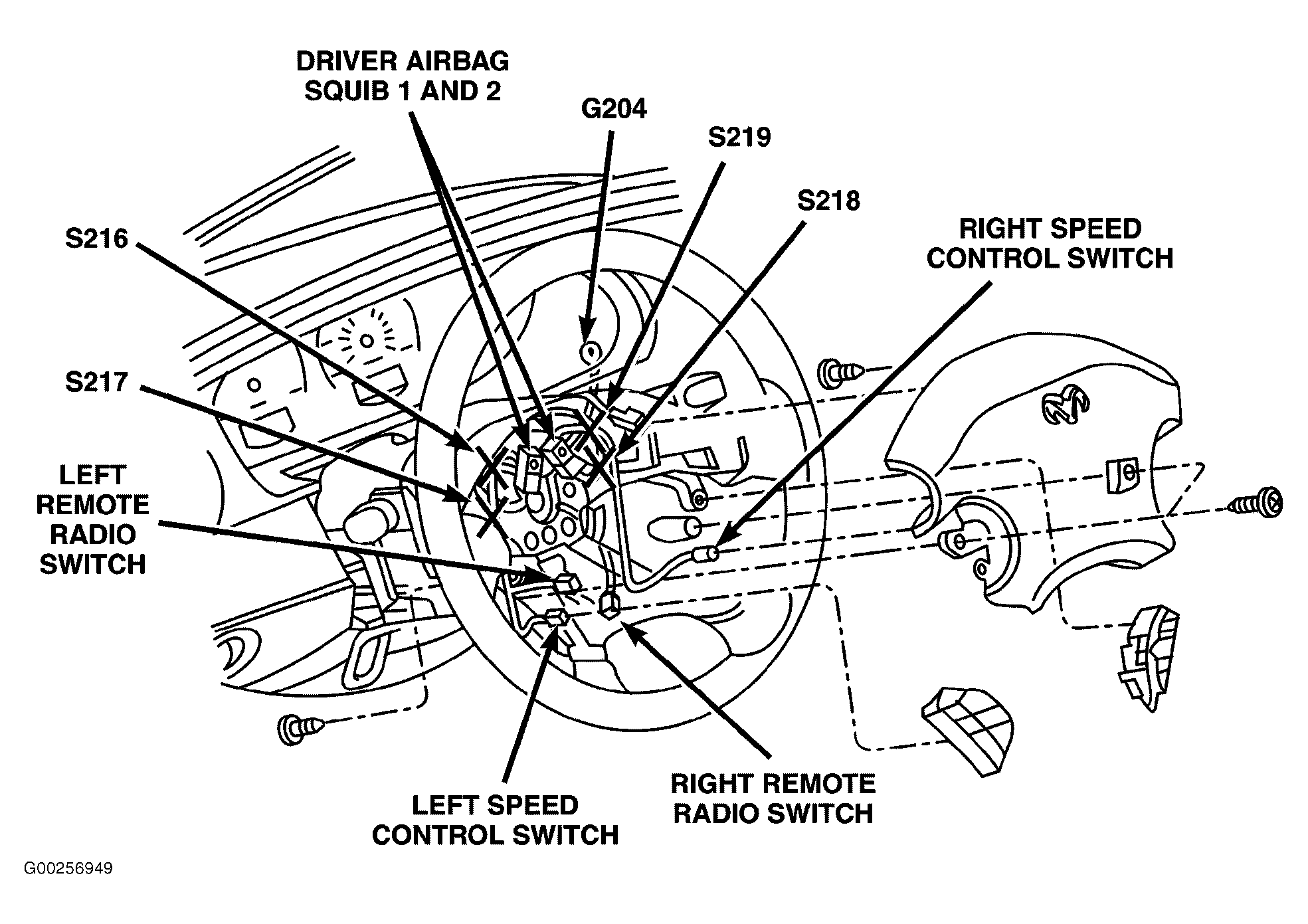 DRIVER AIRBAG SQUIB 1 AND 2

G204

S219

S218

S216

RIGHT SPEED CONTROL SWITCH

S217

LEFT REMOTE RADIO SWITCH

LEFT SPEED CONTROL SWITCH

RIGHT REMOTE RADIO SWITCH

G00256949