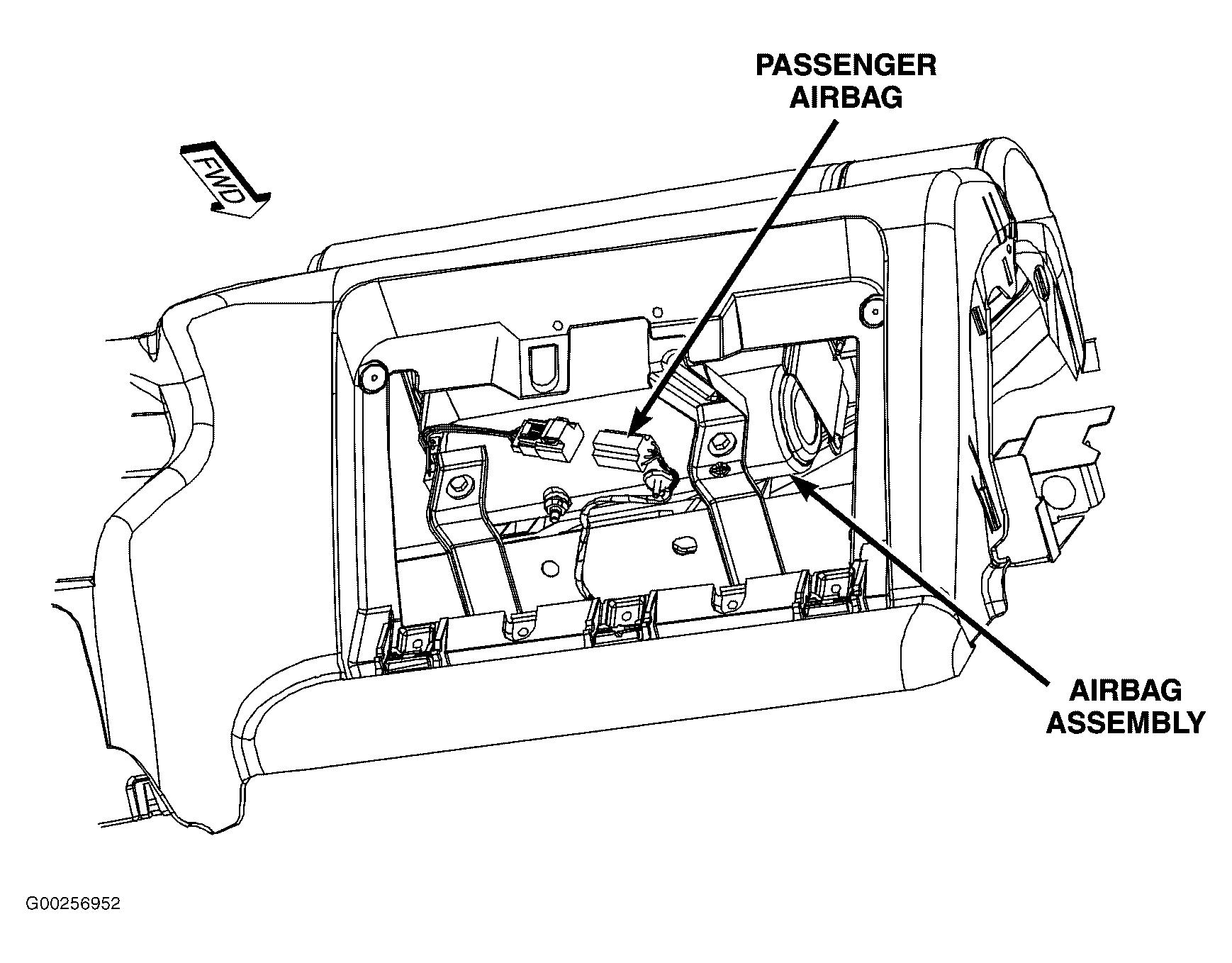 PASSENGER AIRBAG

FWD

AIRBAG ASSEMBLY

G00256952