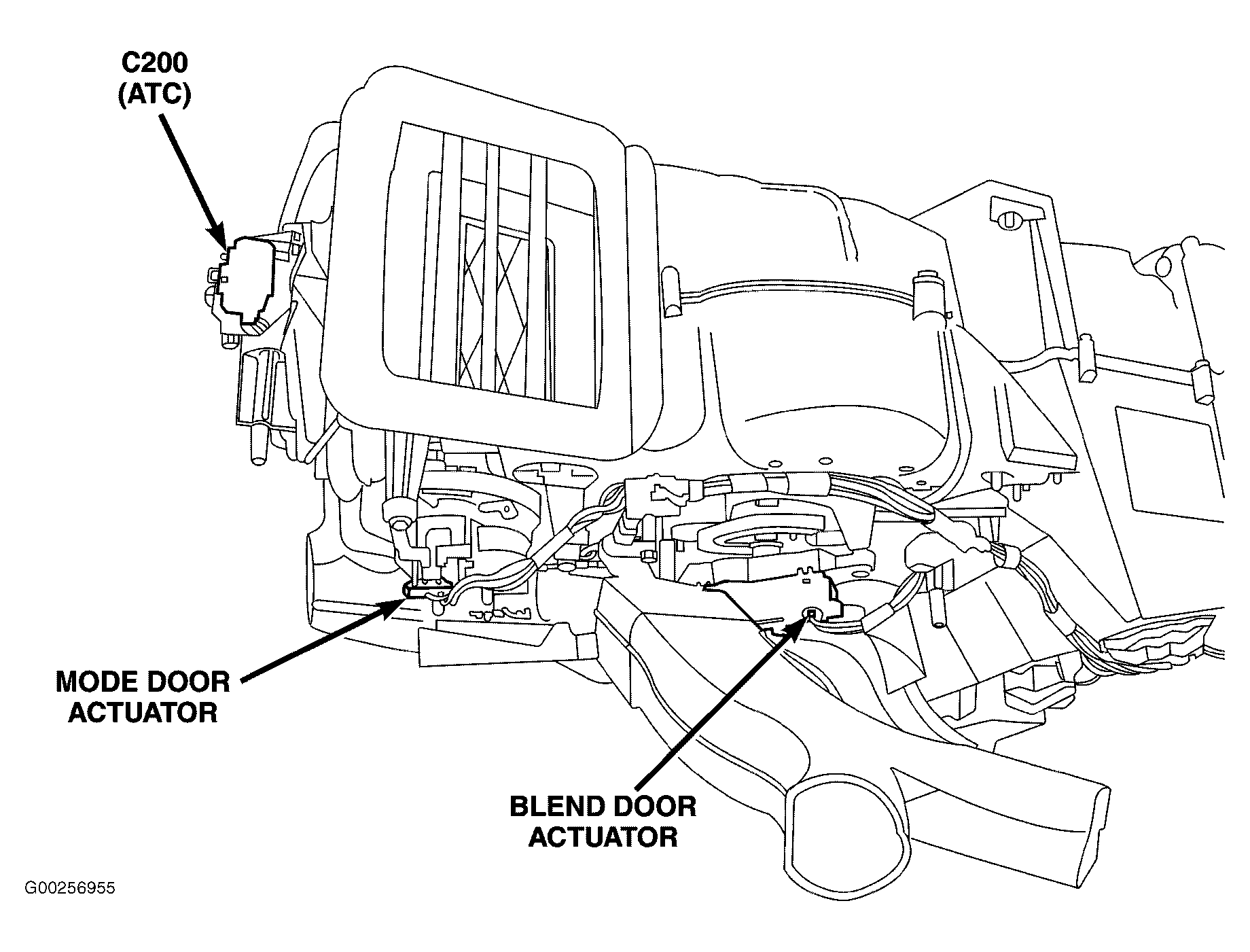 C200
(ATC)

MODE DOOR
ACTUATOR

BLEND DOOR
ACTUATOR

G00256955