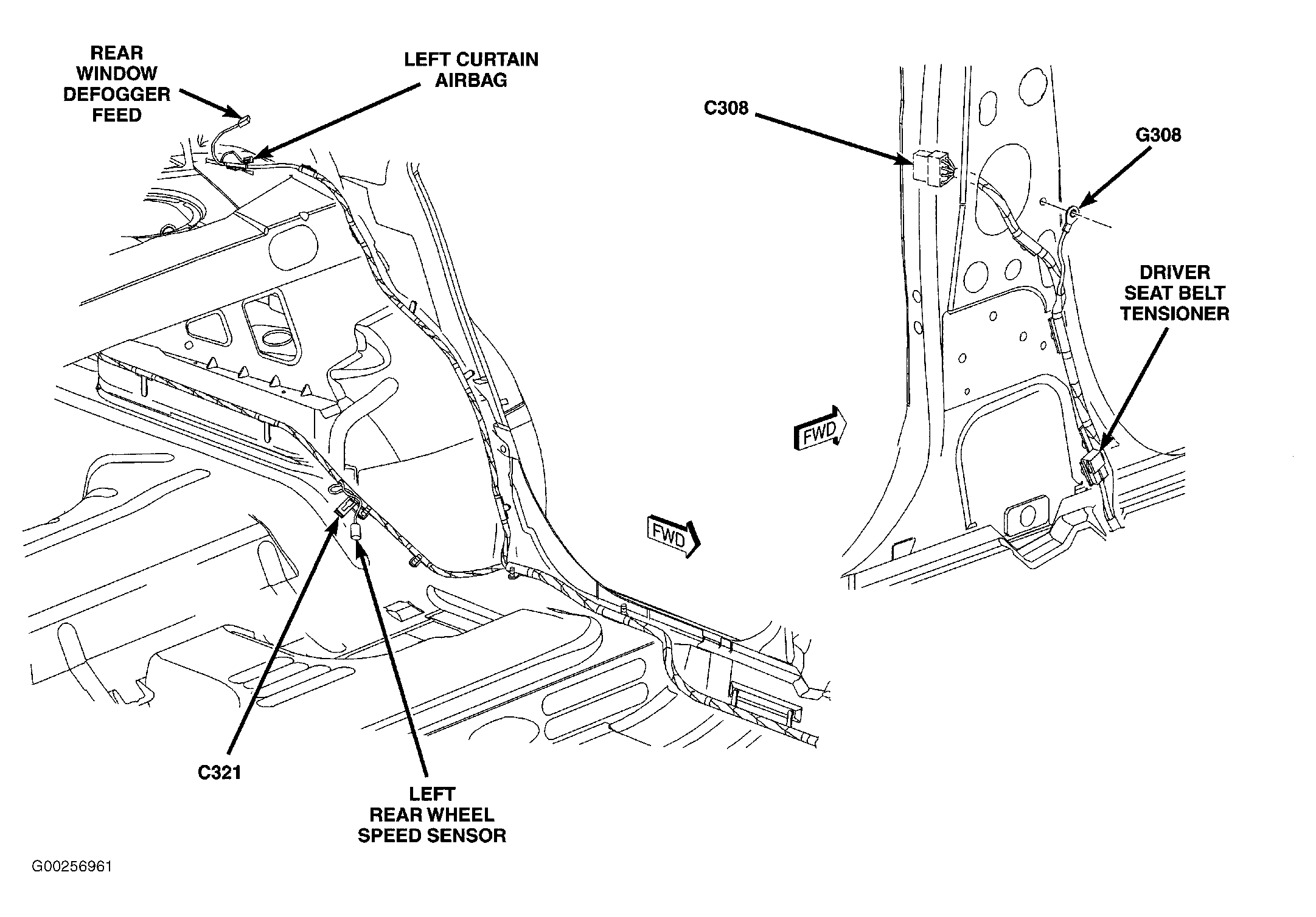 REAR WINDOW DEFOGGER FEED

LEFT CURTAIN AIRBAG

C308

G308

DRIVER SEAT BELT TENSIONER

FWD

FWD

C321

LEFT REAR WHEEL SPEED SENSOR

G00256961