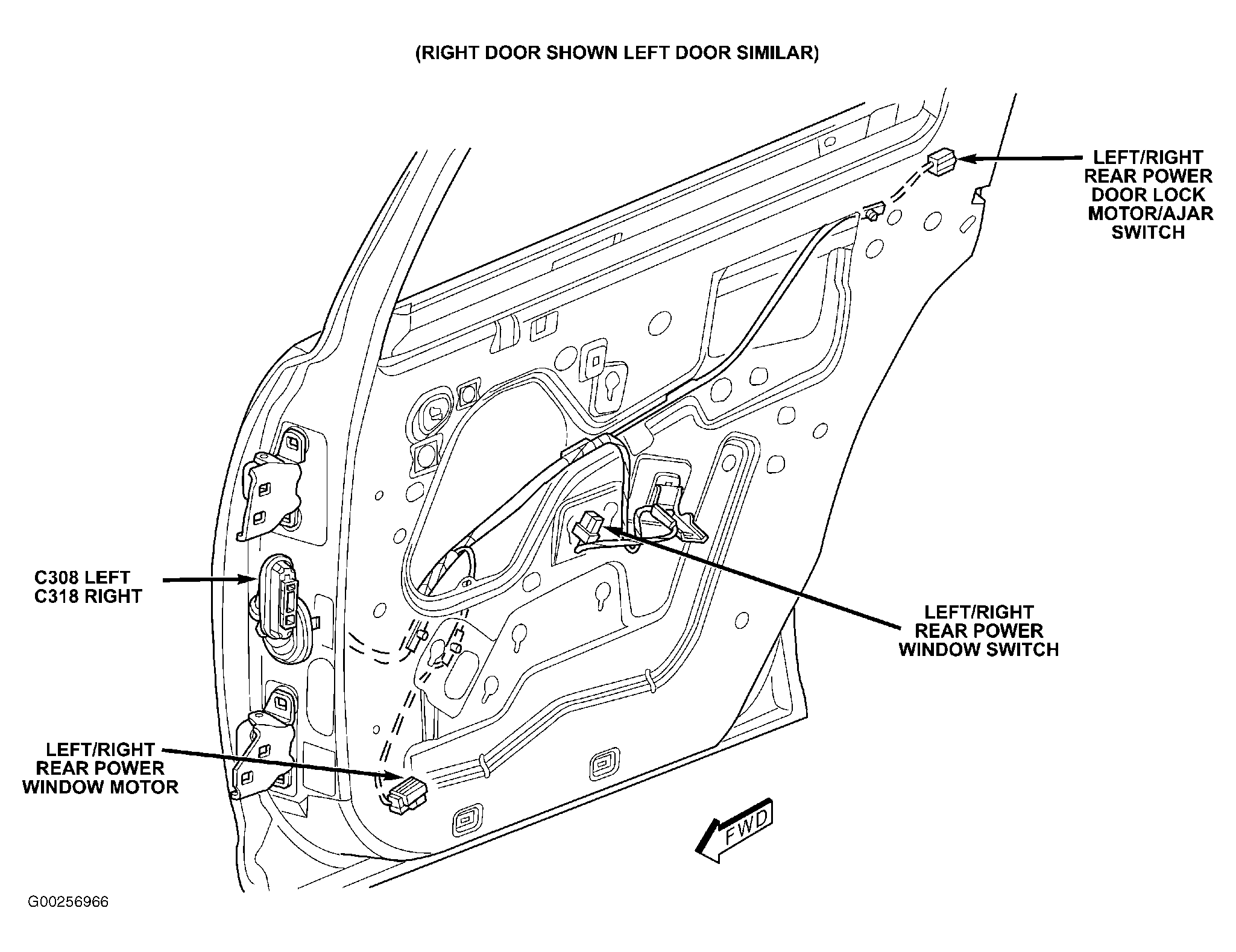 (RIGHT DOOR SHOWN LEFT DOOR SIMILAR)

LEFT/RIGHT REAR POWER DOOR LOCK MOTOR/AJAR SWITCH

C308 LEFT
C318 RIGHT

LEFT/RIGHT REAR POWER WINDOW SWITCH

LEFT/RIGHT REAR POWER WINDOW MOTOR

FWD

G00256966