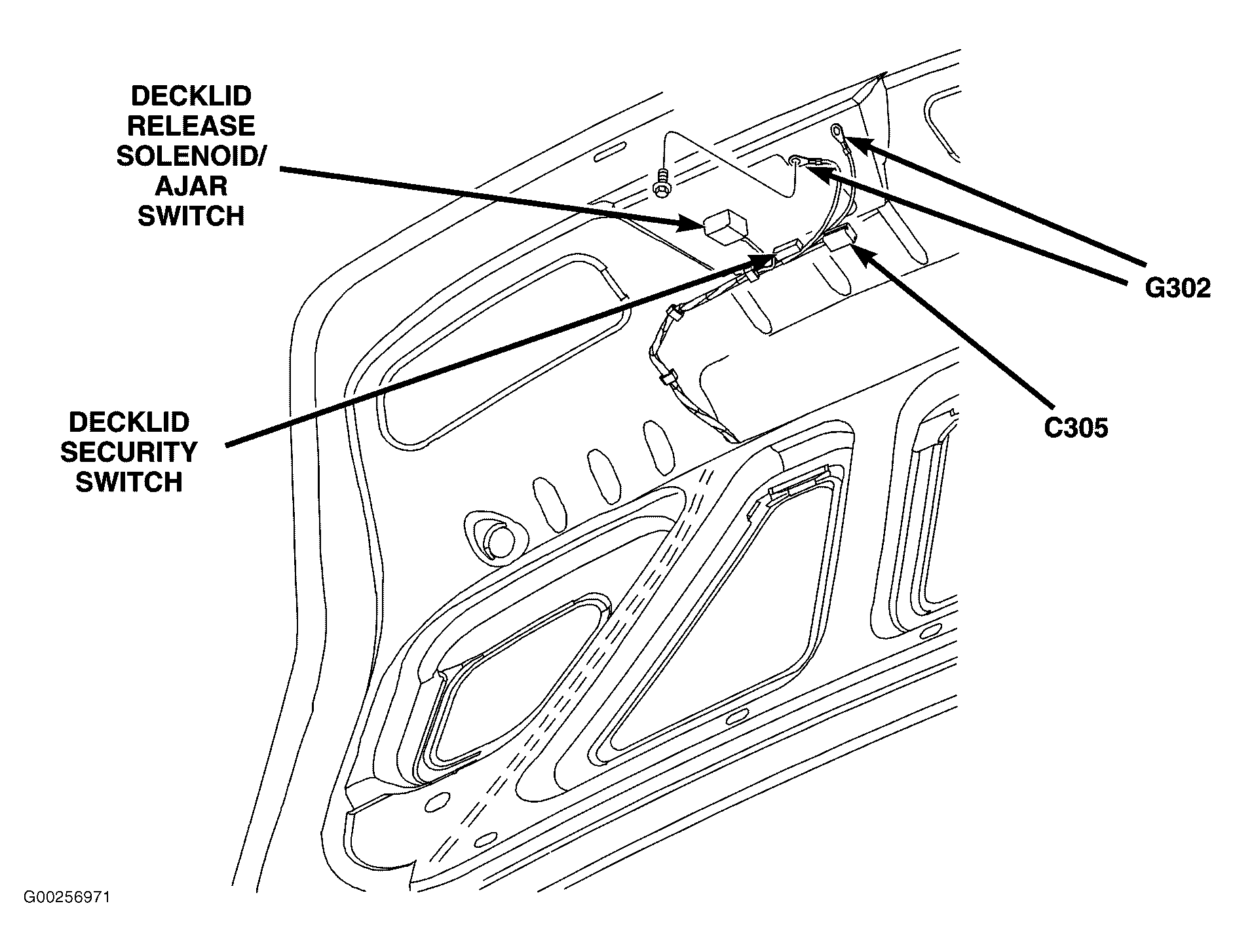 DECKLID RELEASE SOLENOID/ AJAR SWITCH

G302

C305

DECKLID SECURITY SWITCH

G00256971