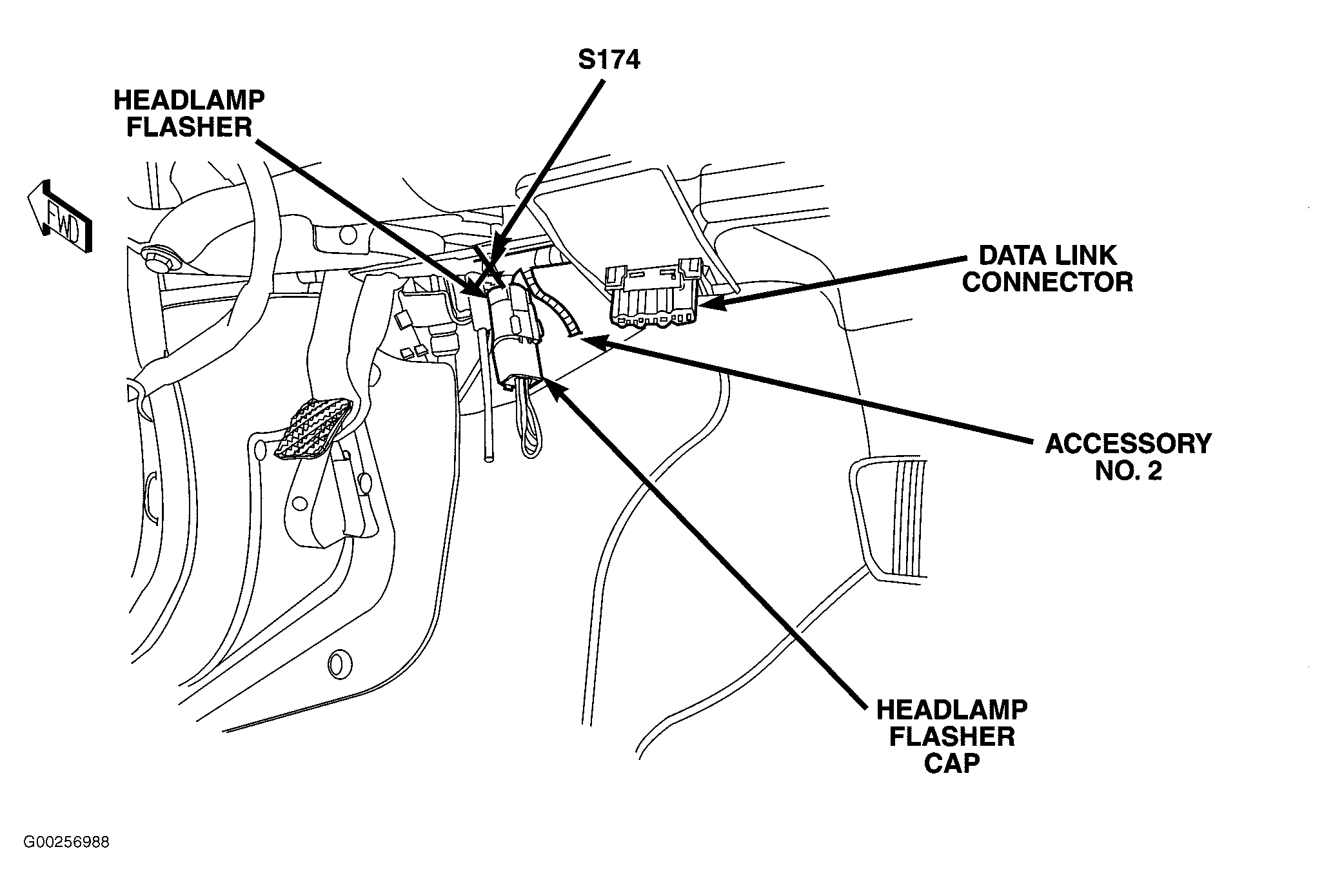 S174

HEADLAMP FLASHER

FWD

DATA LINK CONNECTOR

ACCESSORY NO. 2

HEADLAMP FLASHER CAP

G00256988