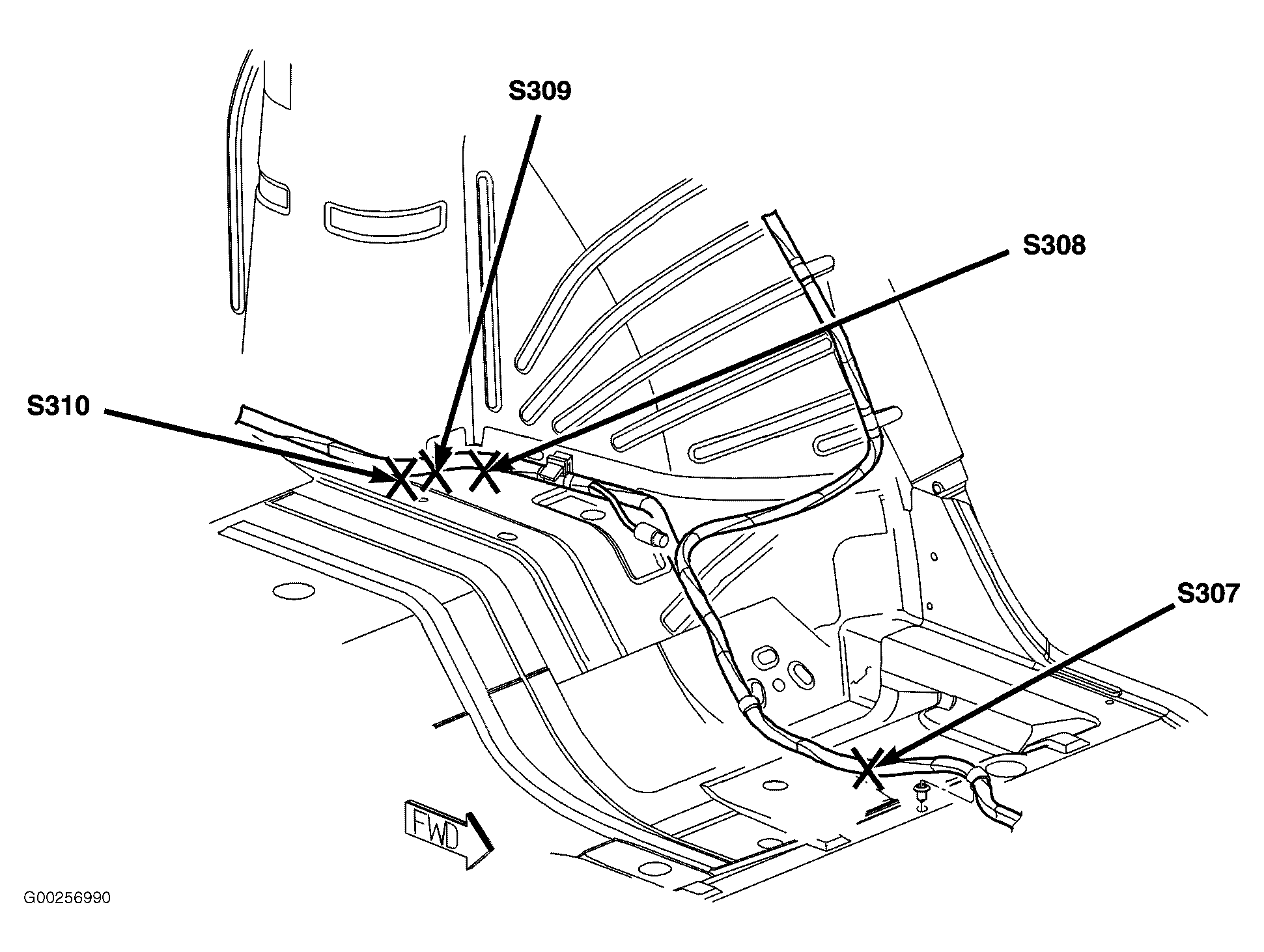 S309

S308

S310

S307

FWD

G00256990