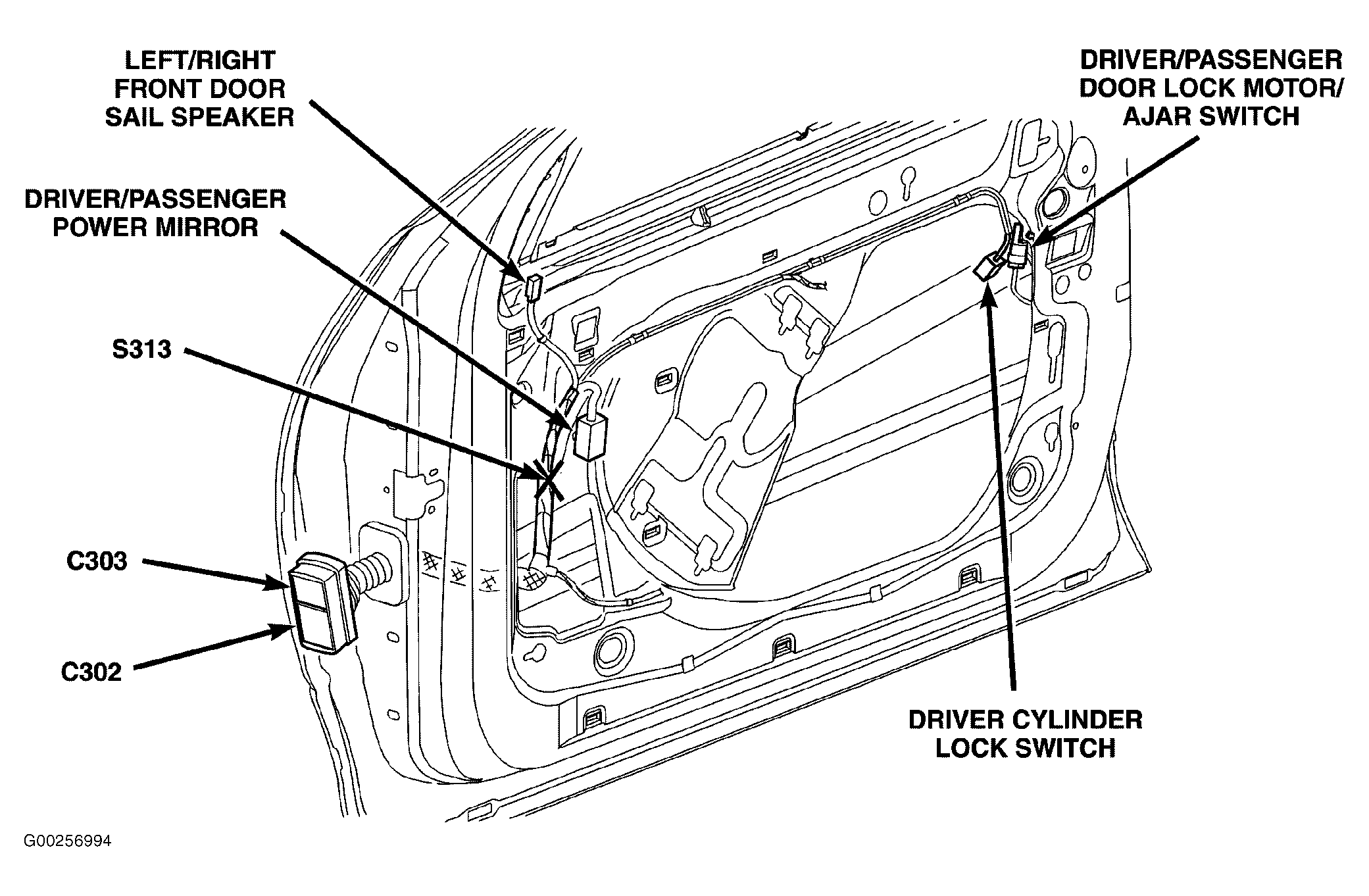 LEFT/RIGHT FRONT DOOR SAIL SPEAKER

DRIVER/PASSENGER DOOR LOCK MOTOR/ AJAR SWITCH

DRIVER/PASSENGER POWER MIRROR

S313

C303

C302

DRIVER CYLINDER LOCK SWITCH

G00256994