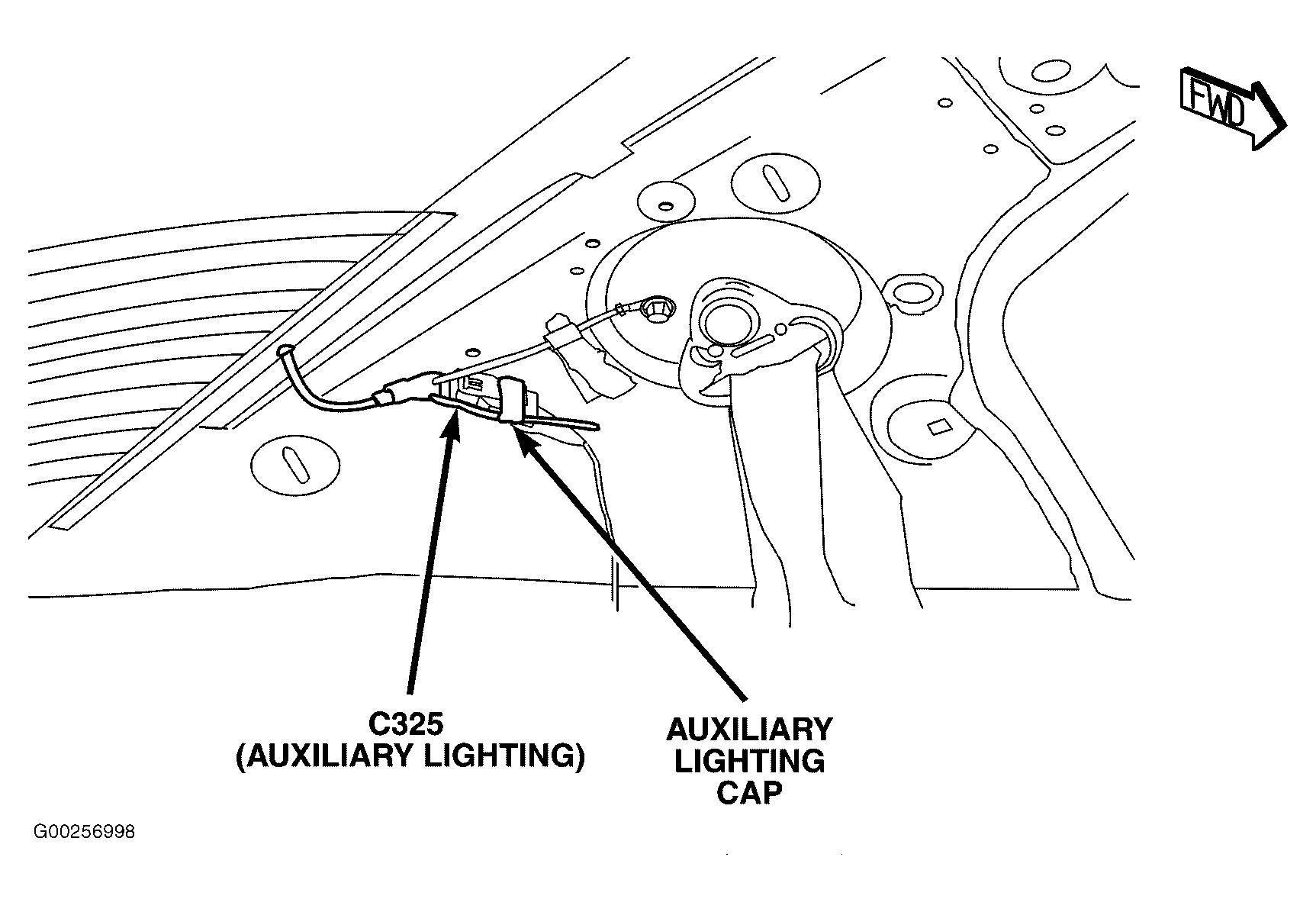 FWD

C325
(AUXILIARY LIGHTING)

AUXILIARY
LIGHTING
CAP

G00256998