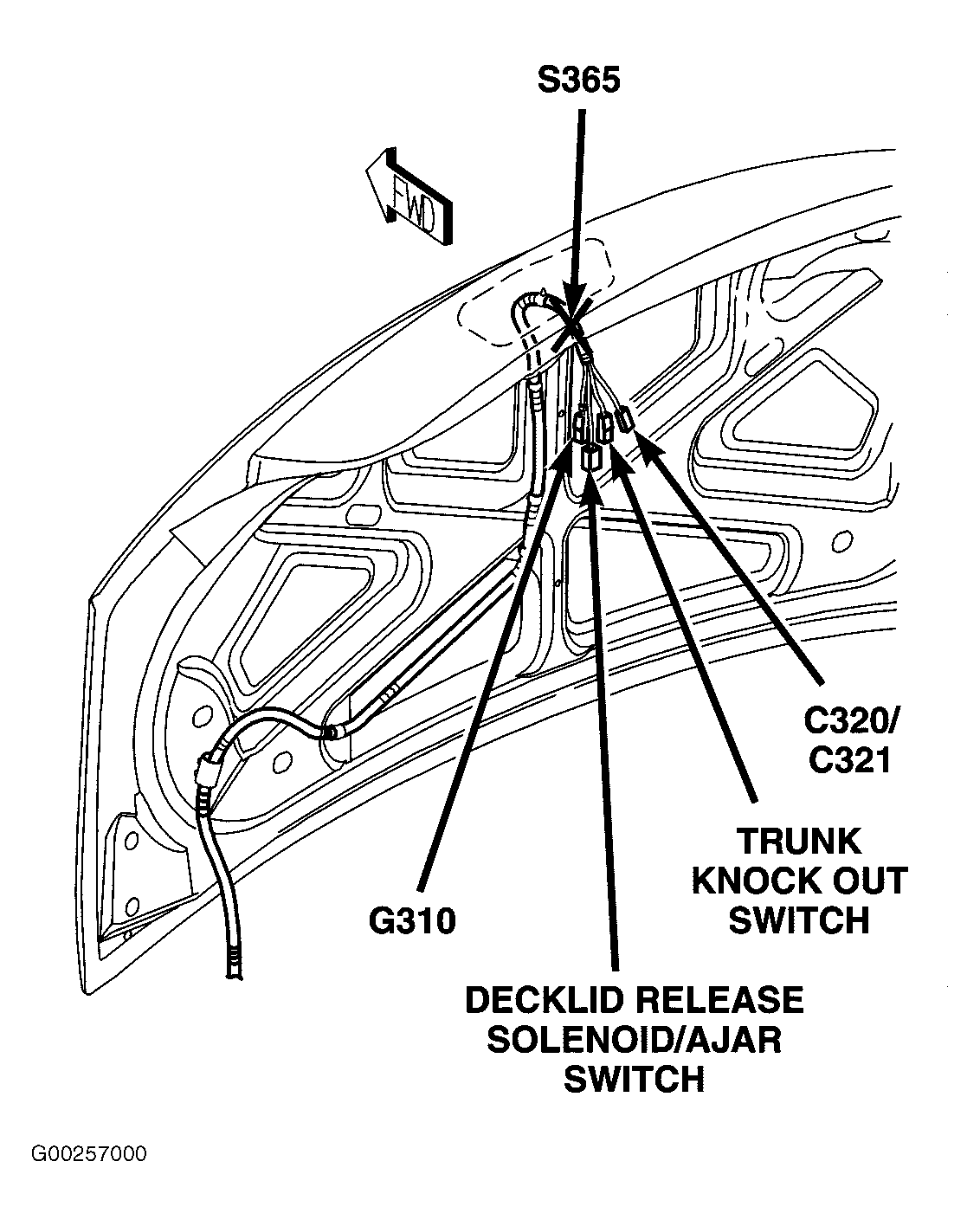 S365

FWD

C320/
C321

TRUNK
KNOCK OUT
SWITCH

G310

DECKLID RELEASE
SOLENOID/AJAR
SWITCH

G00257000