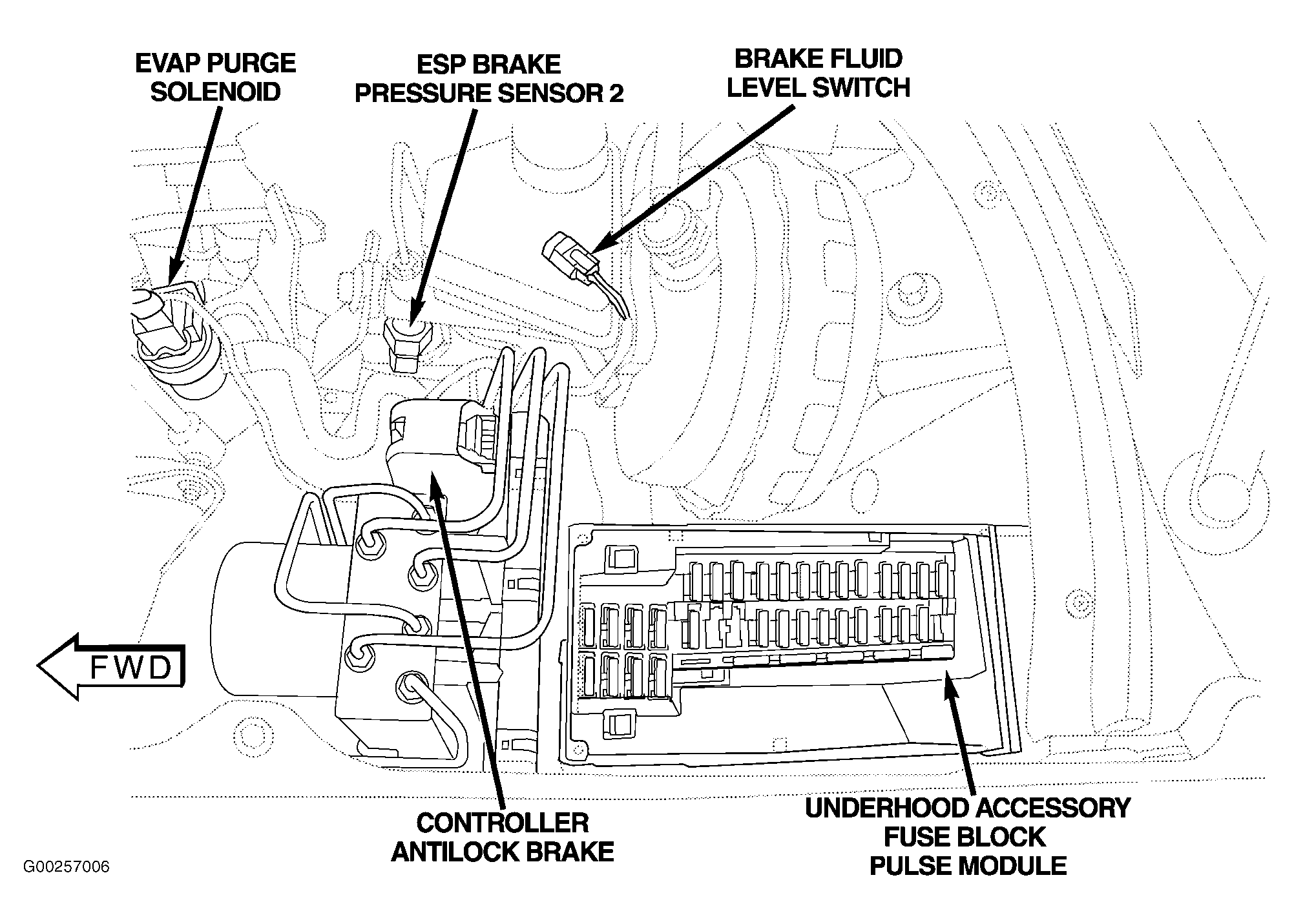 EVAP PURGE SOLENOID

ESP BRAKE PRESSURE SENSOR 2

BRAKE FLUID LEVEL SWITCH

FWD

CONTROLLER ANTILOCK BRAKE

UNDERHOOD ACCESSORY FUSE BLOCK PULSE MODULE

G00257006