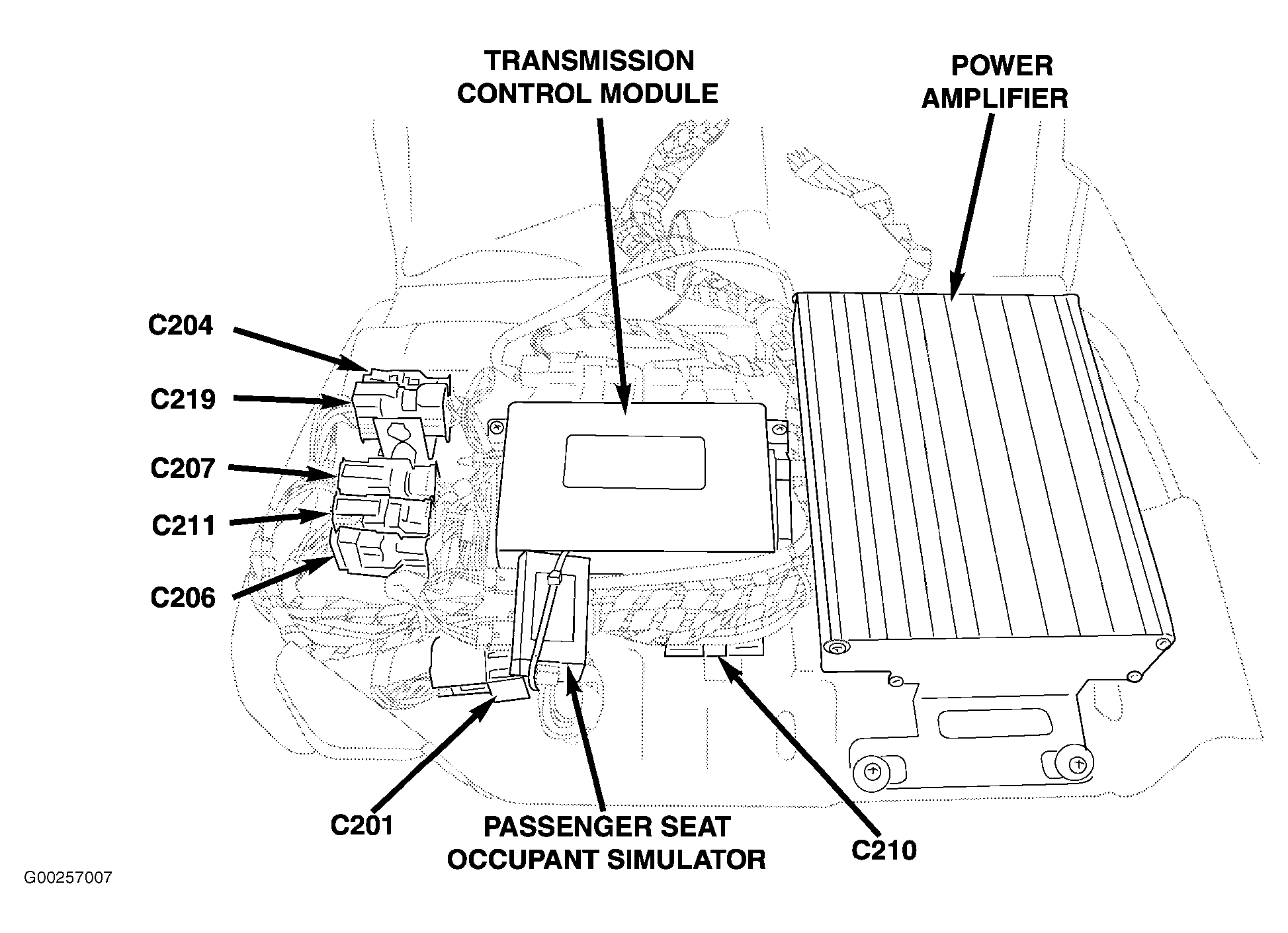 TRANSMISSION CONTROL MODULE

POWER AMPLIFIER

C204

C219

C207

C211

C206

C201

PASSENGER SEAT OCCUPANT SIMULATOR

C210

G00257007