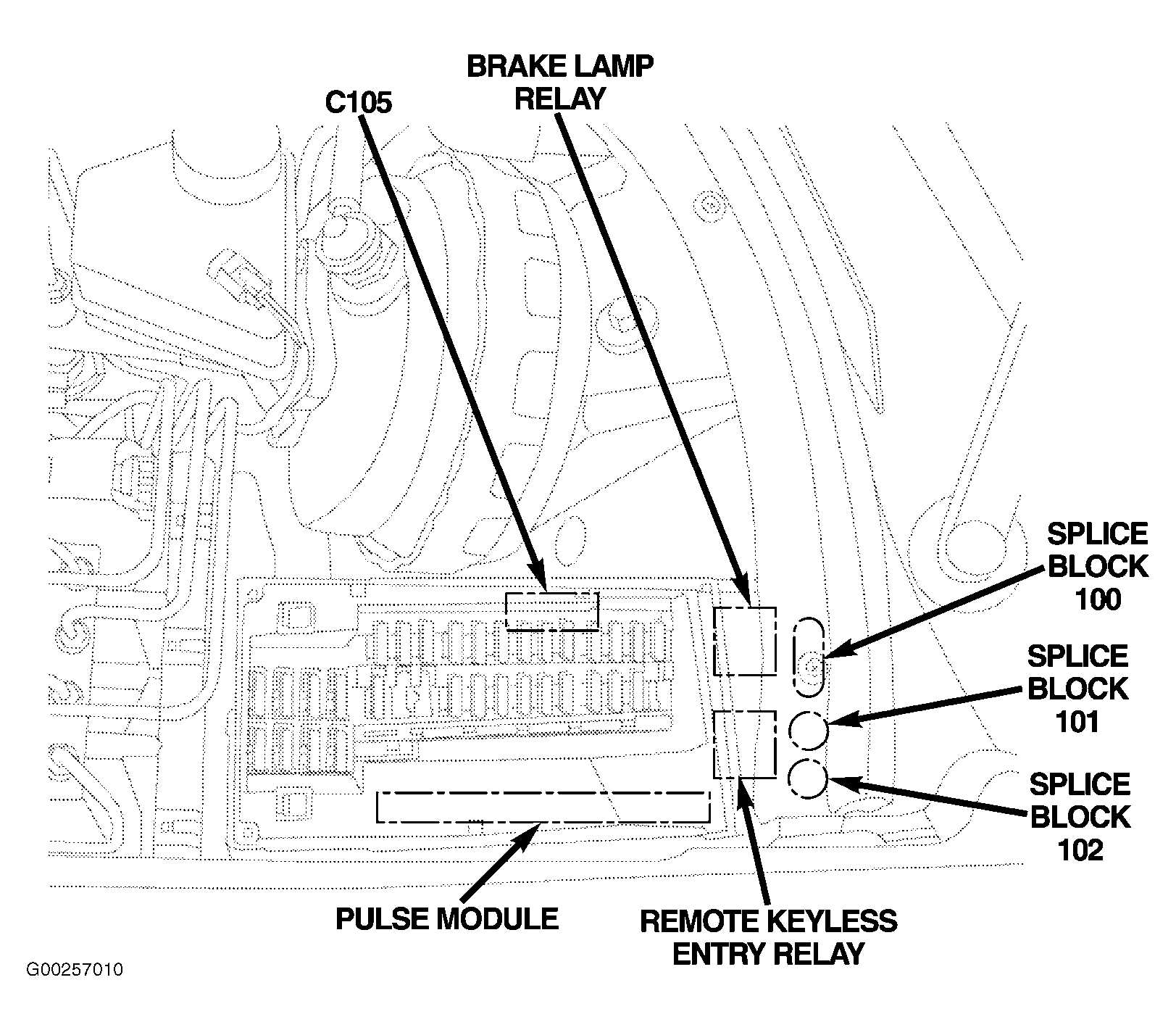 BRAKE LAMP RELAY

C105

SPLICE BLOCK 100

SPLICE BLOCK 101

SPLICE BLOCK 102

PULSE MODULE

REMOTE KEYLESS ENTRY RELAY

G00257010