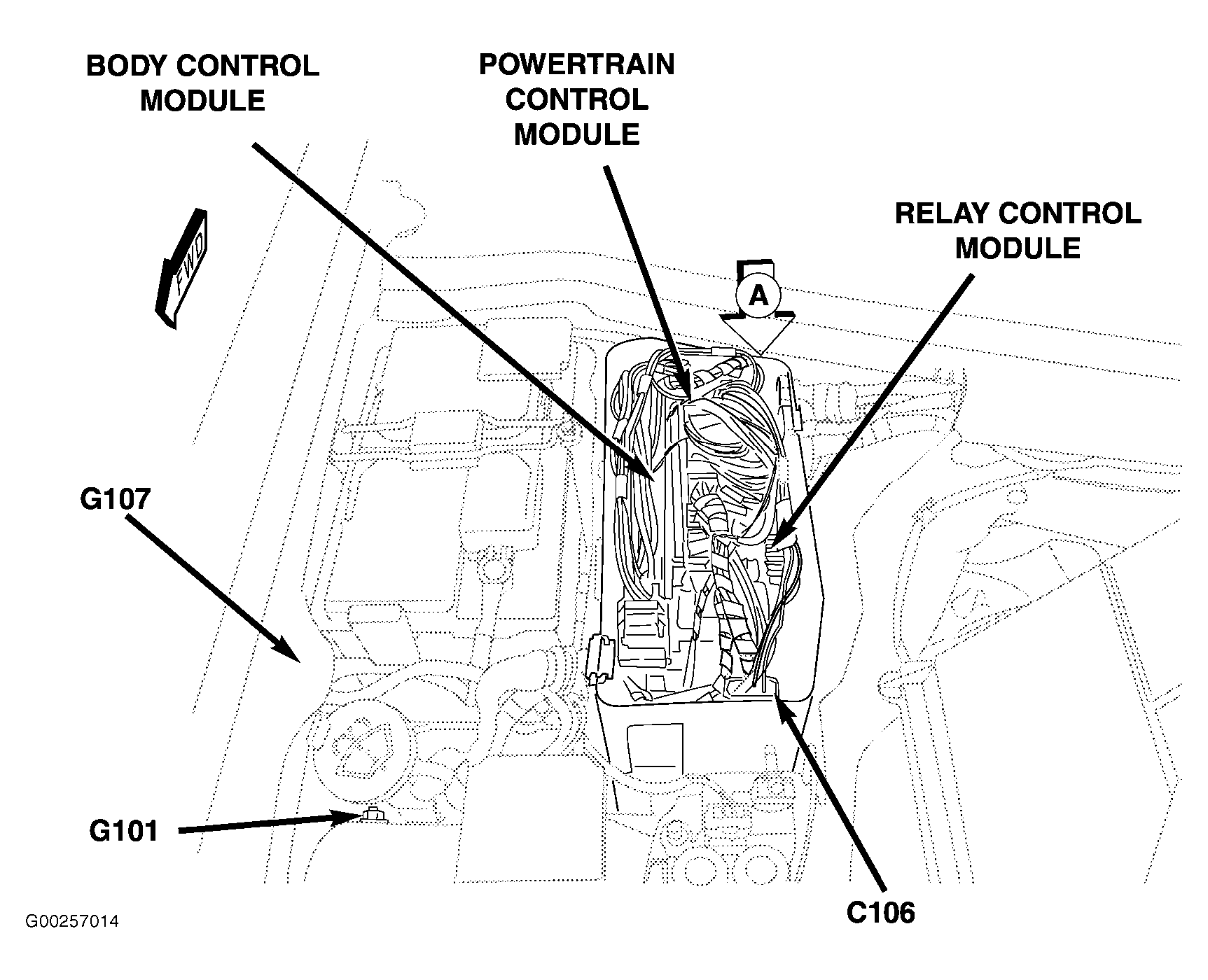 BODY CONTROL MODULE

POWERTRAIN CONTROL MODULE

RELAY CONTROL MODULE

FWD

A

G107

G101

C106

G00257014