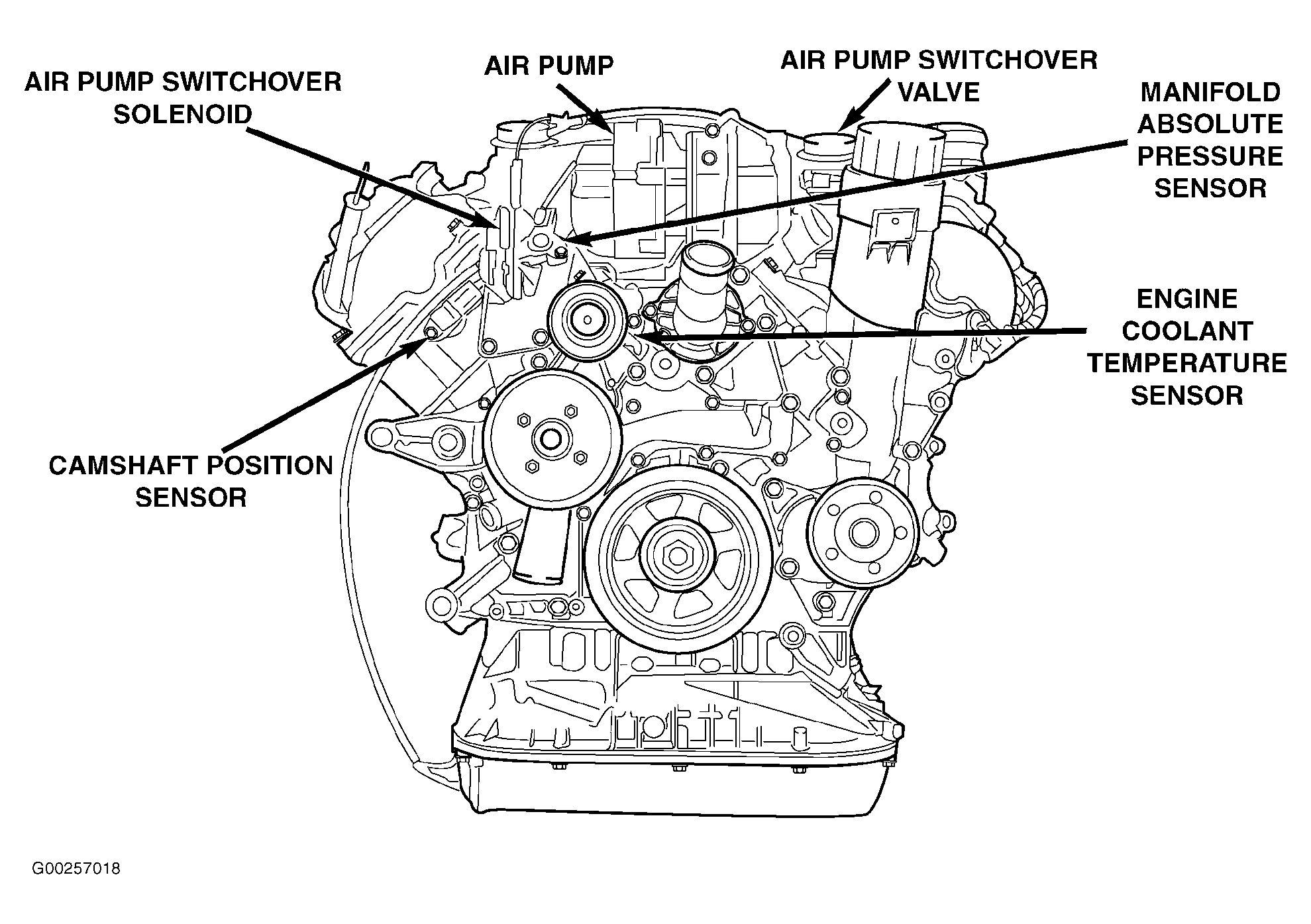 AIR PUMP SWITCHOVER SOLENOID

AIR PUMP

AIR PUMP SWITCHOVER VALVE

MANIFOLD ABSOLUTE PRESSURE SENSOR

ENGINE COOLANT TEMPERATURE SENSOR

CAMSHAFT POSITION SENSOR

G00257018