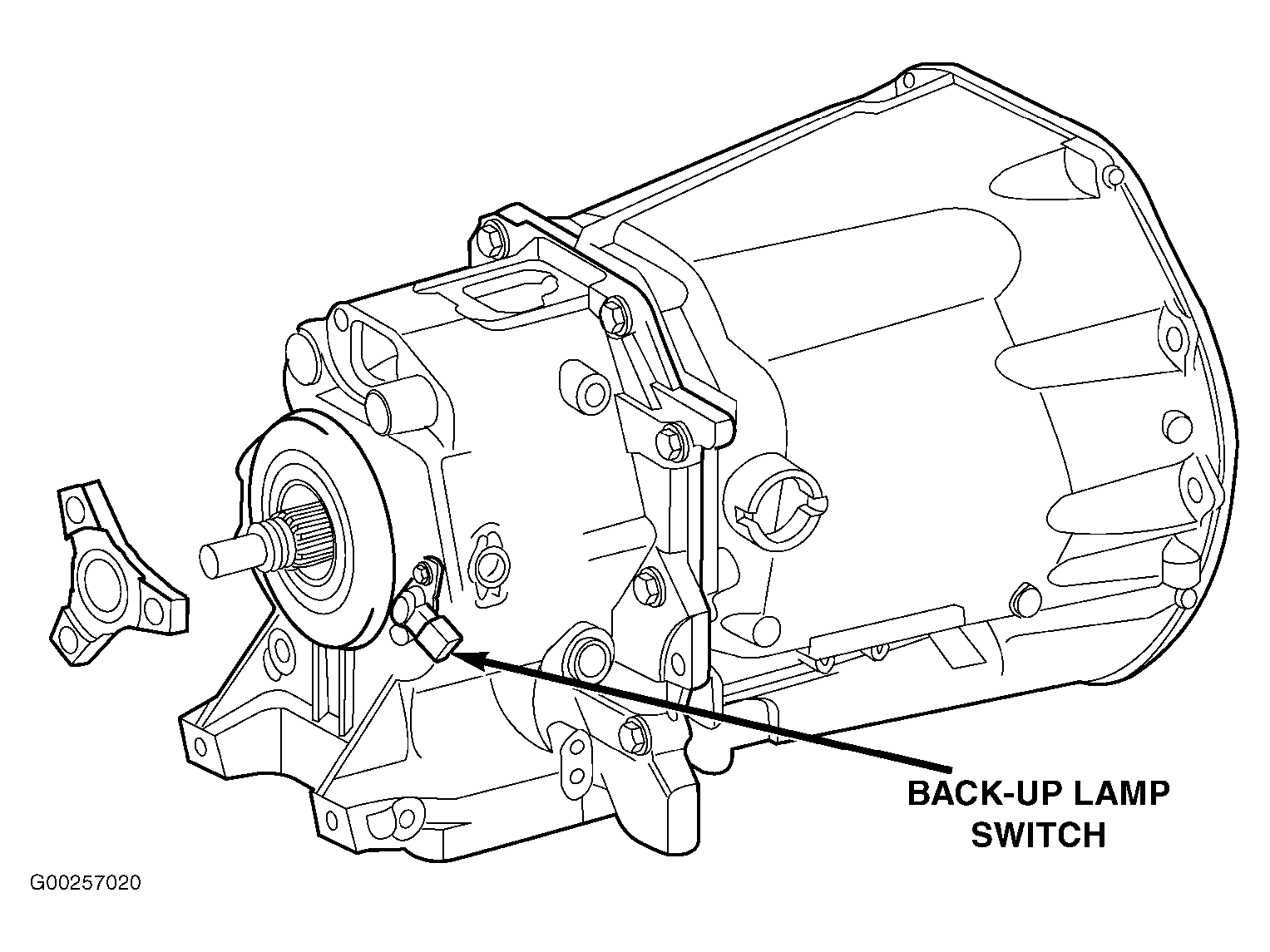 BACK-UP LAMP SWITCH

G00257020