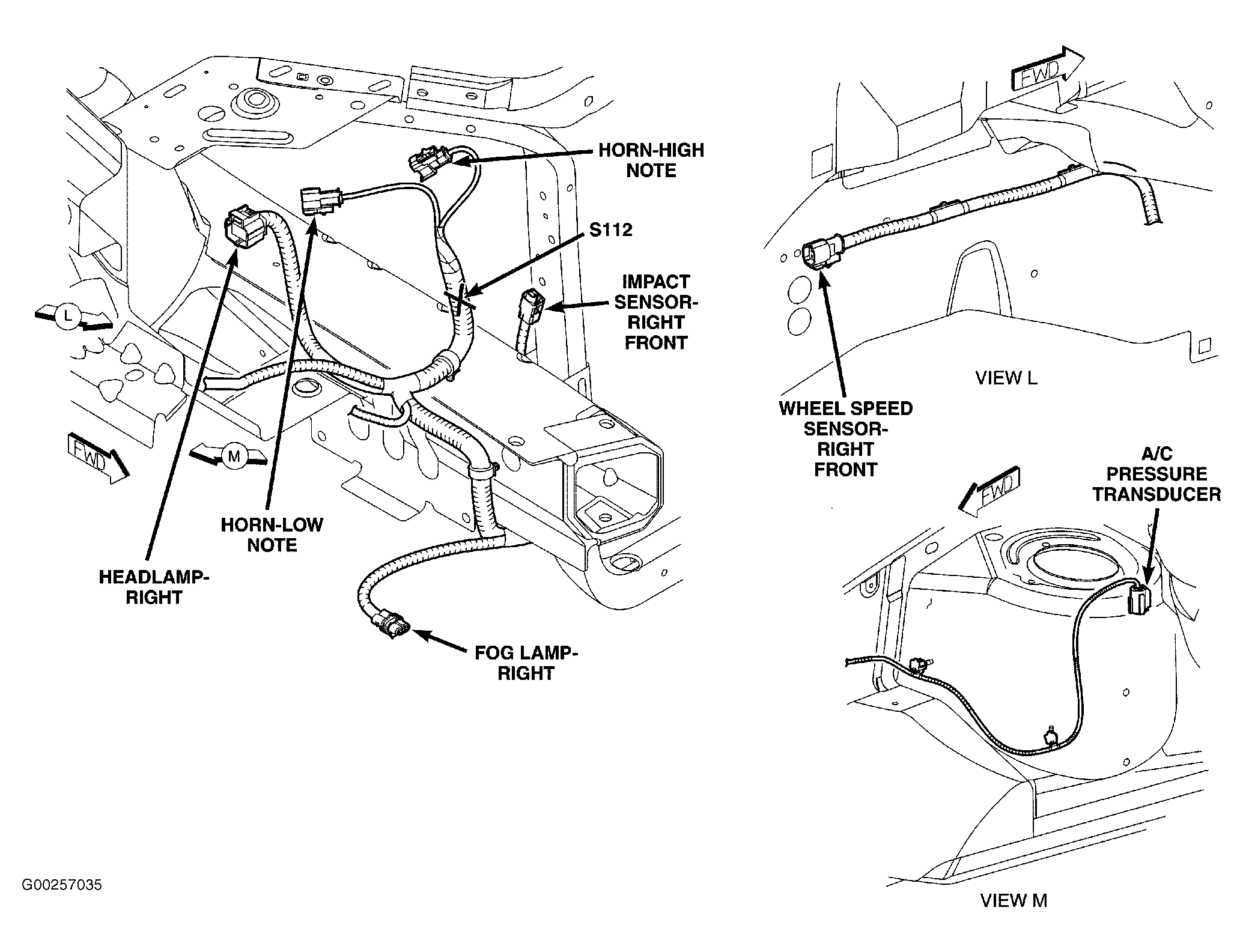 HORN-HIGH NOTE

S112

IMPACT SENSOR-RIGHT FRONT

L

FWD

M

HORN-LOW NOTE

HEADLAMP-RIGHT

FOG LAMP-RIGHT

FWD

VIEW L

WHEEL SPEED SENSOR-RIGHT FRONT

FWD

A/C PRESSURE TRANSDUCER

VIEW M

G00257035